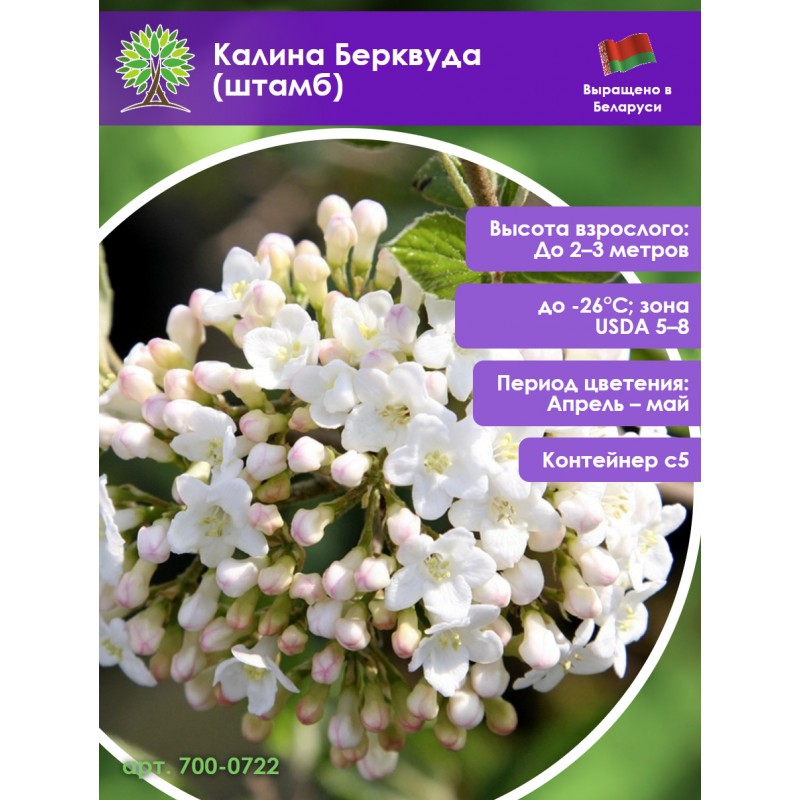 Калина Берквуда (штамб)

Выращено в Беларуси

Высота взрослого: До 2–3 метров

до -26°C; зона USDA 5–8

Период цветения: Апрель – май

Контейнер с5

арт. 700-0722