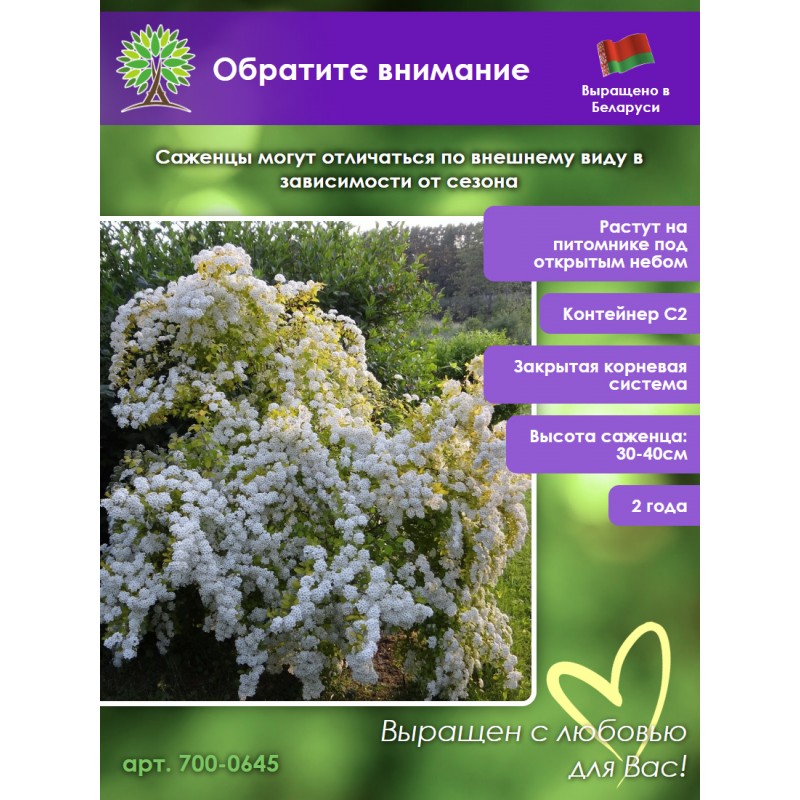 Обратите внимание

Выращено в Беларуси

Саженцы могут отличаться по внешнему виду в зависимости от сезона

Растут на питомнике под открытым небом

Контейнер С2

Закрытая корневая система

Высота саженца: 30-40см

2 года

Выращен с любовью для Вас!

арт. 700-0645