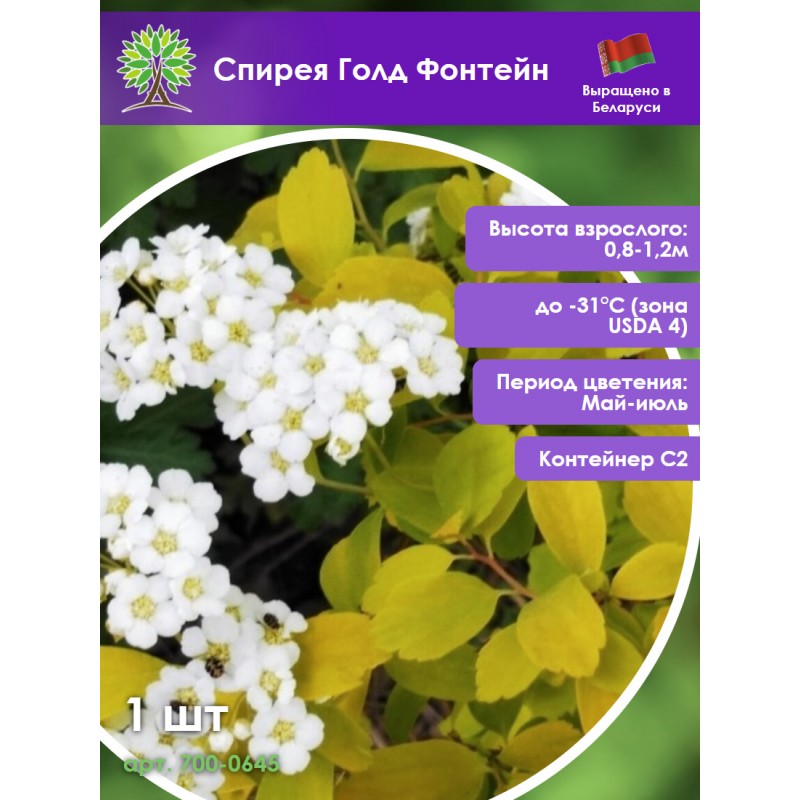 Спирея Голд Фонтейн

Выращено в Беларуси

Высота взрослого: 0,8-1,2м

до -31°C (зона USDA 4)

Период цветения: Май-июль

Контейнер С2

1 шт

арт. 700-0645