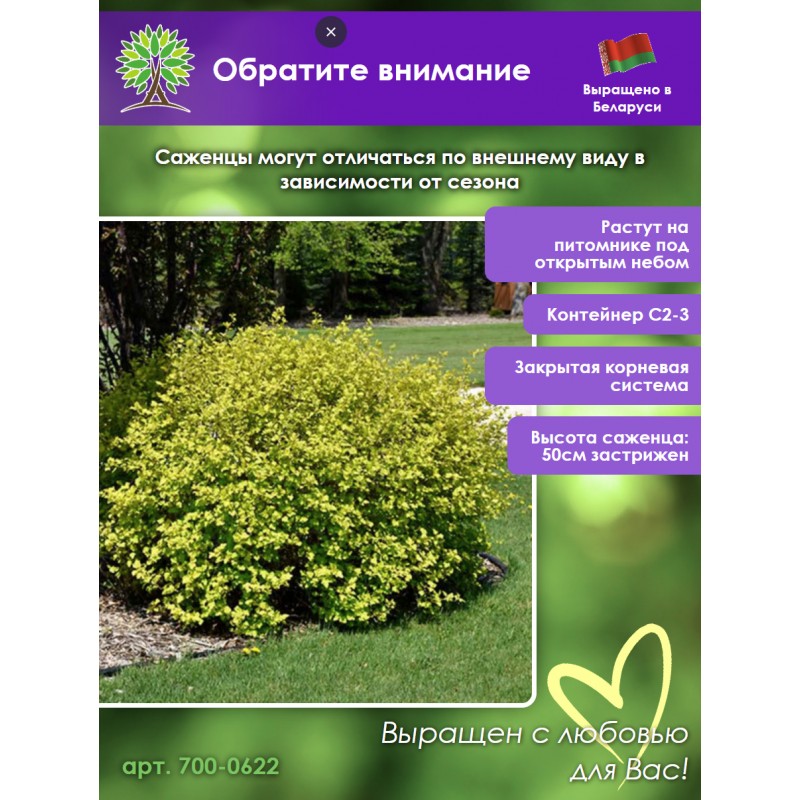 ×

Обратите внимание

Выращено в Беларуси

Саженцы могут отличаться по внешнему виду в зависимости от сезона

Растут на питомнике под открытым небом

Контейнер С2-3

Закрытая корневая система

Высота саженца: 50см застрижен

Выращен с любовью для Вас!

арт. 700-0622