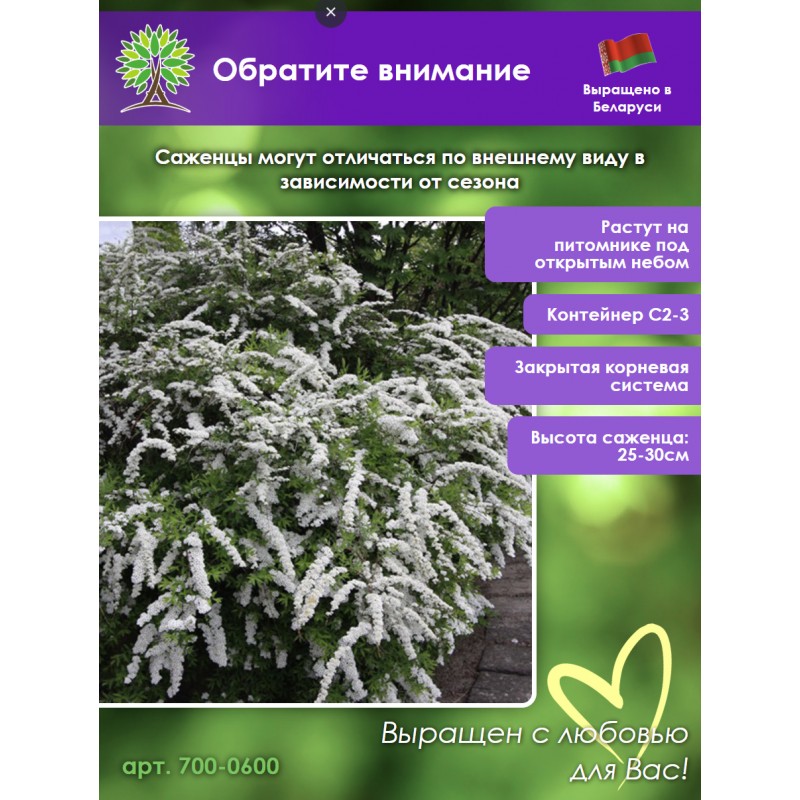 ×

Обратите внимание

Выращено в Беларуси

Саженцы могут отличаться по внешнему виду в зависимости от сезона

Растут на питомнике под открытым небом

Контейнер С2-3

Закрытая корневая система

Высота саженца: 25-30см

Выращен с любовью для Вас!

арт. 700-0600