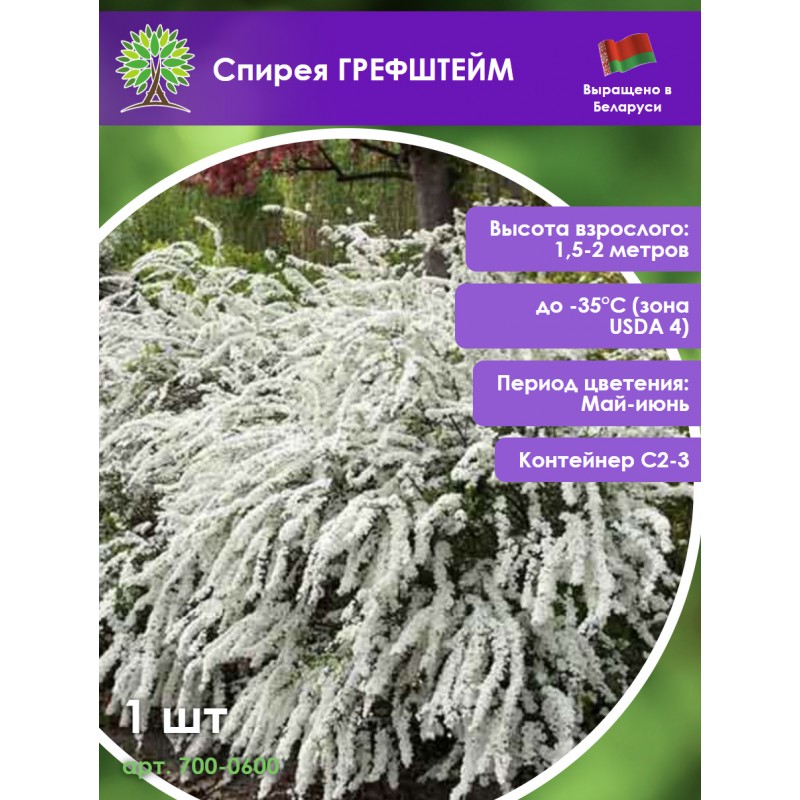 Спирея ГРЕФШТЕЙМ

Выращено в Беларуси

Высота взрослого: 1,5-2 метров

до -35°C (зона USDA 4)

Период цветения: Май-июнь

Контейнер С2-3

1 шт

арт. 700-0600