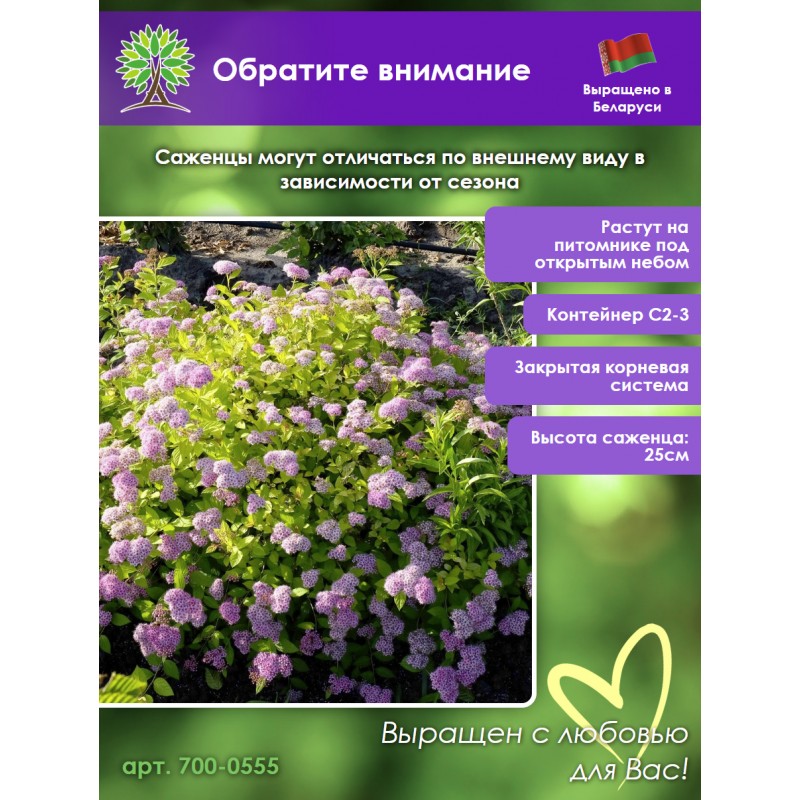 Обратите внимание

Выращено в Беларуси

Саженцы могут отличаться по внешнему виду в зависимости от сезона

Растут на питомнике под открытым небом

Контейнер С2-3

Закрытая корневая система

Высота саженца: 25см

Выращен с любовью для Вас!

арт. 700-0555