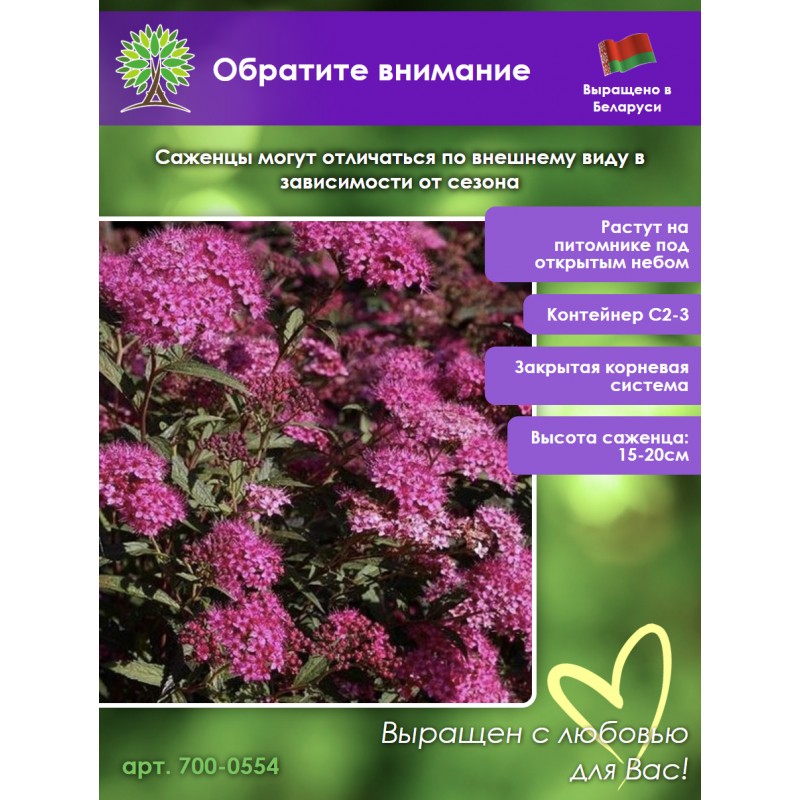 Обратите внимание

Выращено в Беларуси

Саженцы могут отличаться по внешнему виду в зависимости от сезона

Растут на питомнике под открытым небом

Контейнер С2-3

Закрытая корневая система

Высота саженца: 15-20см

Выращен с любовью для Вас!

арт. 700-0554