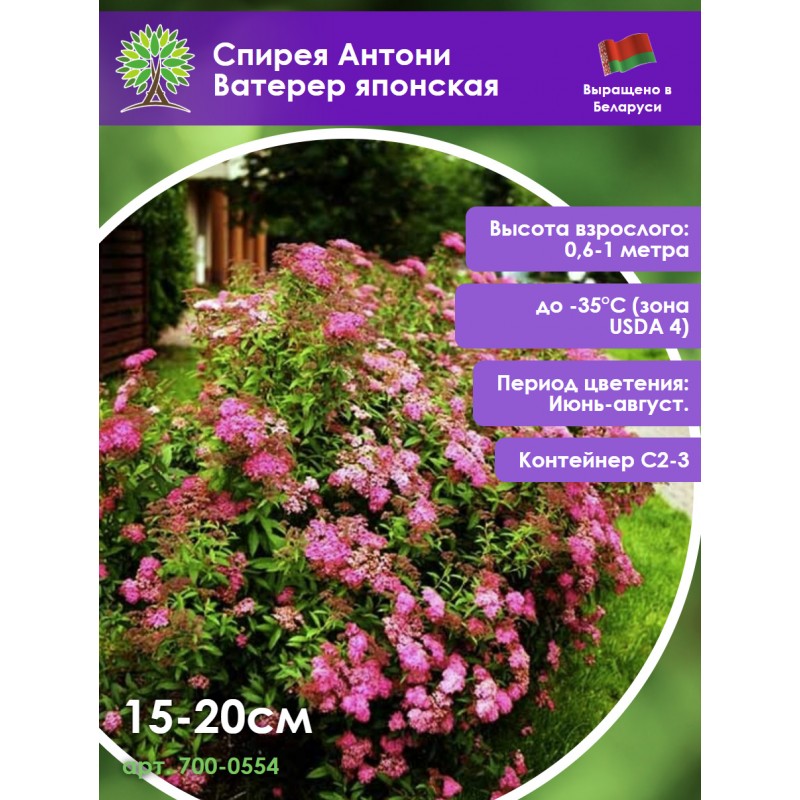 Спирея Антони Ватерер японская

Выращено в Беларуси

Высота взрослого: 0,6-1 метра

до -35°C (зона USDA 4)

Период цветения: Июнь-август.

Контейнер C2-3

15-20см

арт. 700-0554