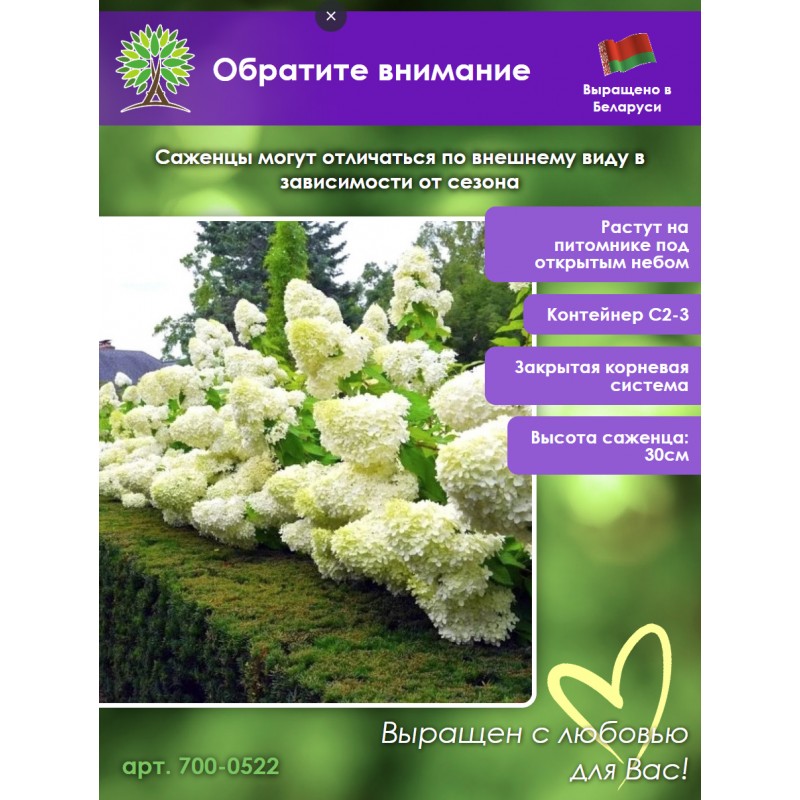 ×

Обратите внимание

Выращено в Беларуси

Саженцы могут отличаться по внешнему виду в зависимости от сезона

Растут на питомнике под открытым небом

Контейнер С2-3

Закрытая корневая система

Высота саженца: 30см

Выращен с любовью для Вас!

арт. 700-0522