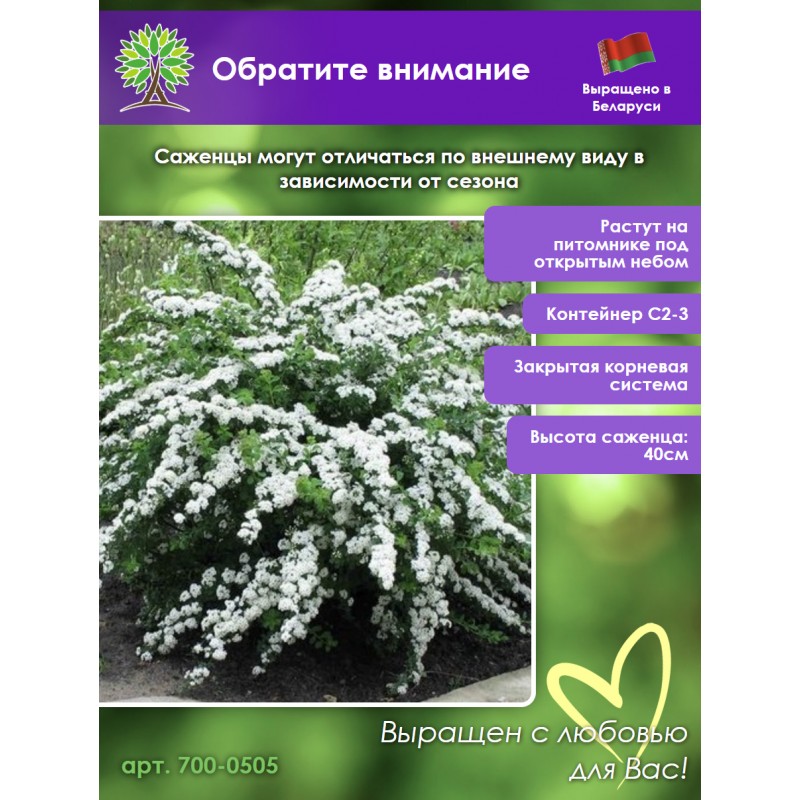 Обратите внимание

Выращено в Беларуси

Саженцы могут отличаться по внешнему виду в зависимости от сезона

Растут на питомнике под открытым небом

Контейнер С2-3

Закрытая корневая система

Высота саженца: 40см

Выращен с любовью для Вас!

арт. 700-0505