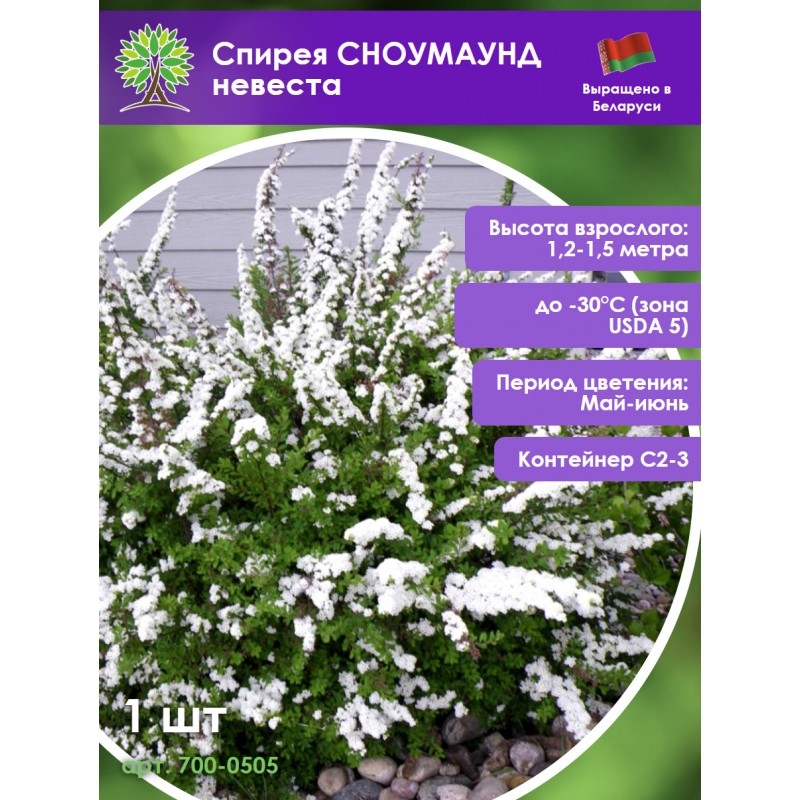 Спирея СНОУМАУНД невеста

Выращено в Беларуси

Высота взрослого: 1,2-1,5 метра

до -30°C (зона USDA 5)

Период цветения: Май-июнь

Контейнер С2-3

1 шт

арт. 700-0505