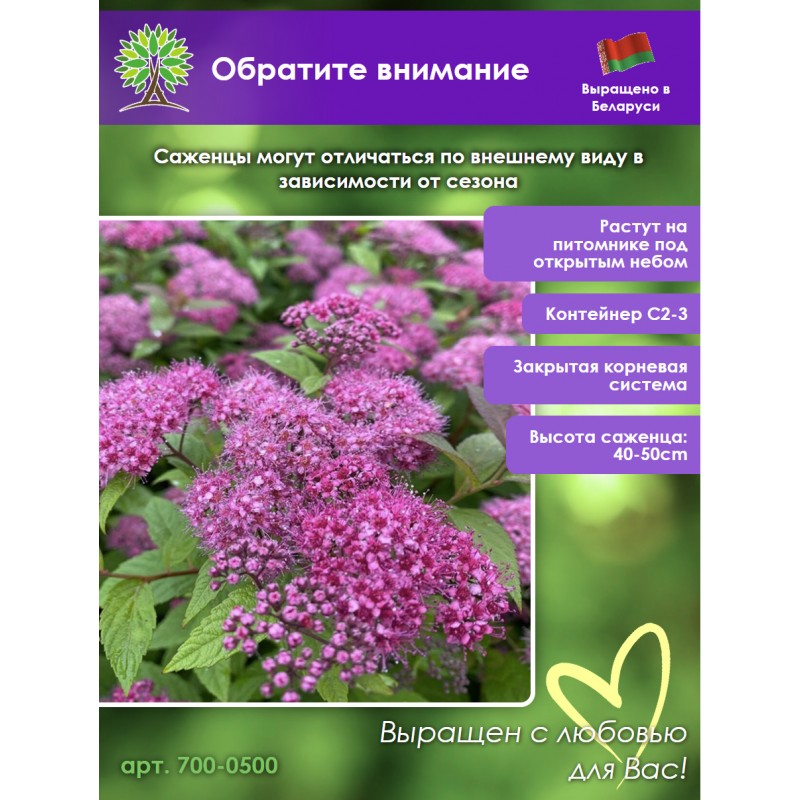 Обратите внимание

Выращено в Беларуси

Саженцы могут отличаться по внешнему виду в зависимости от сезона

Растут на питомнике под открытым небом

Контейнер С2-3

Закрытая корневая система

Высота саженца: 40-50cm

Выращен с любовью для Вас!

арт. 700-0500