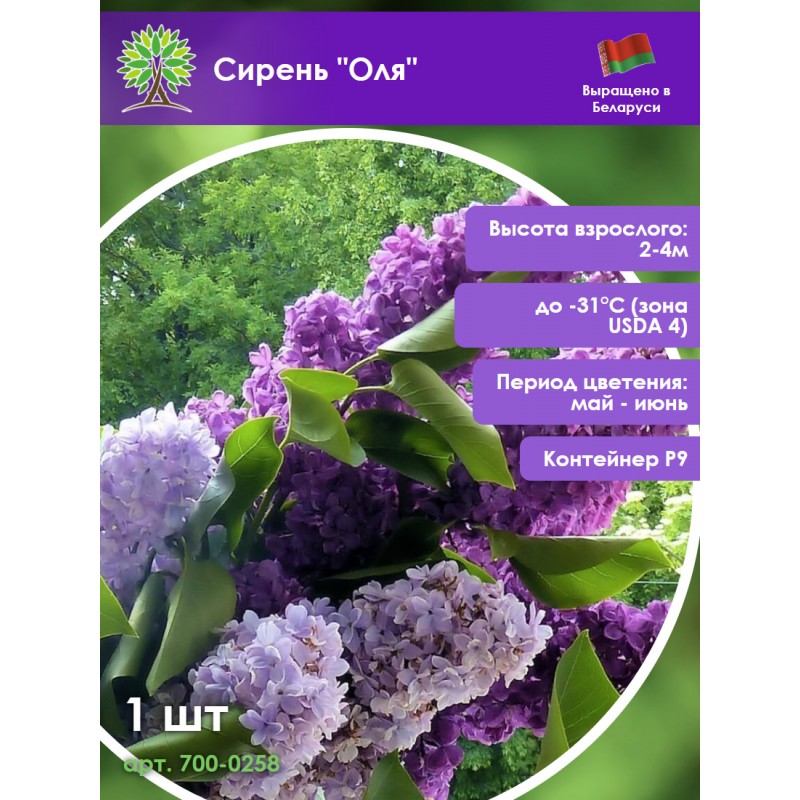 Сирень "Оля"

Выращено в Беларуси

Высота взрослого: 2-4м

до -31°C (зона USDA 4)

Период цветения: май - июнь

Контейнер P9

1 шт

арт. 700-0258