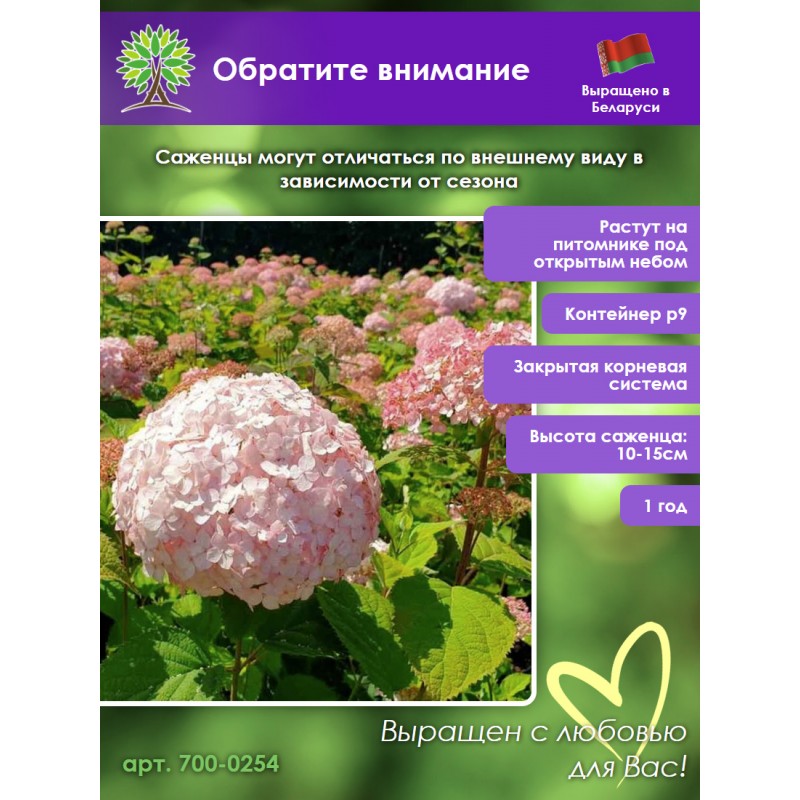 Обратите внимание

Выращено в Беларуси

Саженцы могут отличаться по внешнему виду в зависимости от сезона

Растут на питомнике под открытым небом

Контейнер р9

Закрытая корневая система

Высота саженца: 10-15см

1 год

Выращен с любовью для Вас!

арт. 700-0254