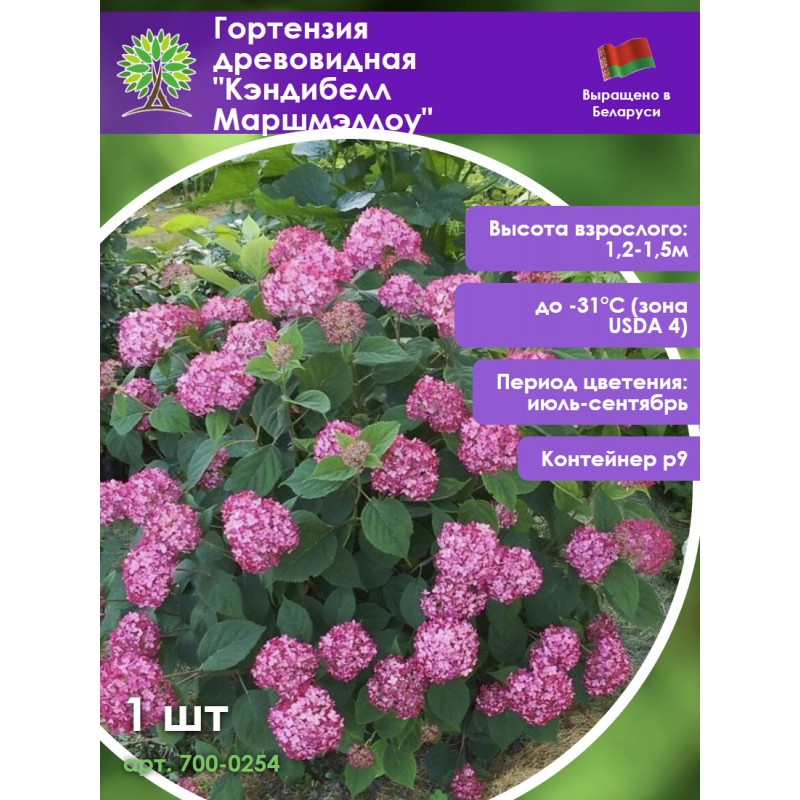 Гортензия древовидная "Кэндибелл Маршмэллоу"

Выращено в Беларуси

Высота взрослого: 1,2-1,5м

до -31°С (зона USDA 4)

Период цветения: июль-сентябрь

Контейнер р9

1 шт

арт. 700-0254