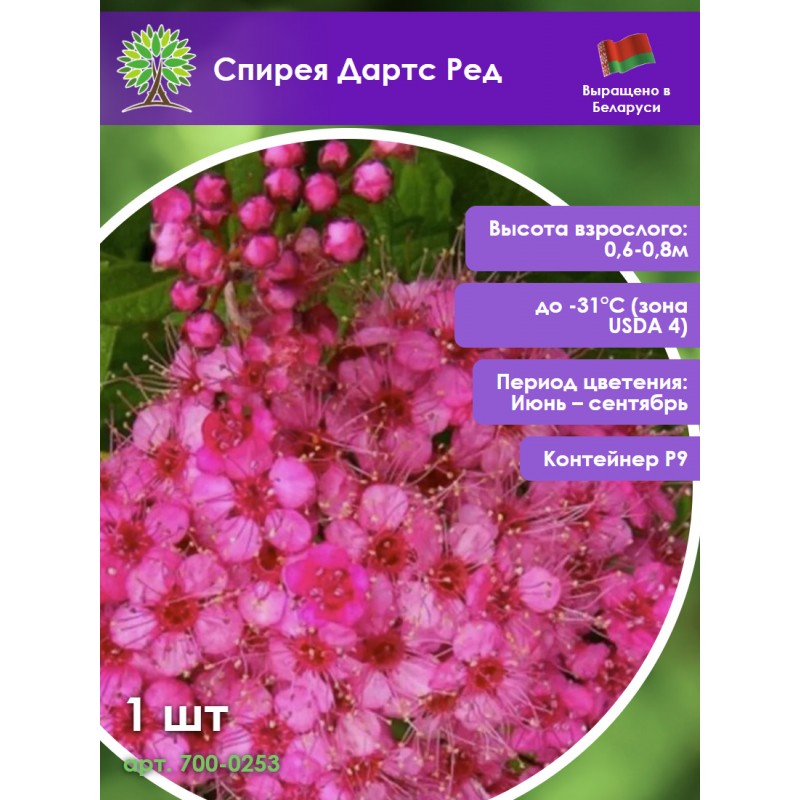 Спирея Дартс Ред

Выращено в Беларуси

Высота взрослого: 0,6-0,8м

до -31°C (зона USDA 4)

Период цветения: Июнь – сентябрь

Контейнер P9

1 шт

арт. 700-0253