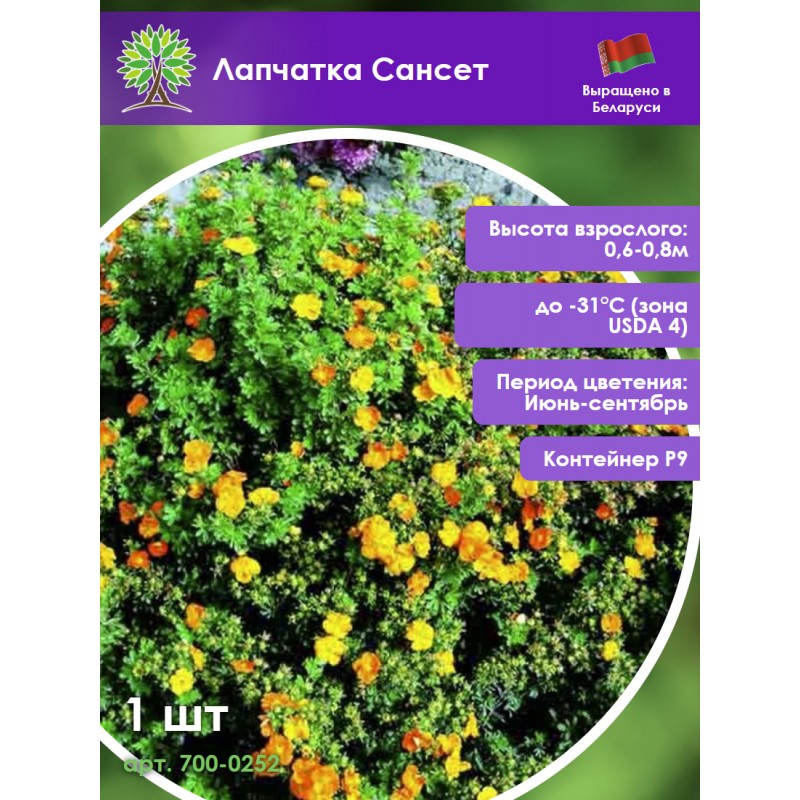 Лапчатка Сансет

Выращено в Беларуси

Высота взрослого: 0,6-0,8м

до -31°C (зона USDA 4)

Период цветения: Июнь-сентябрь

Контейнер P9

1 шт

арт. 700-0252