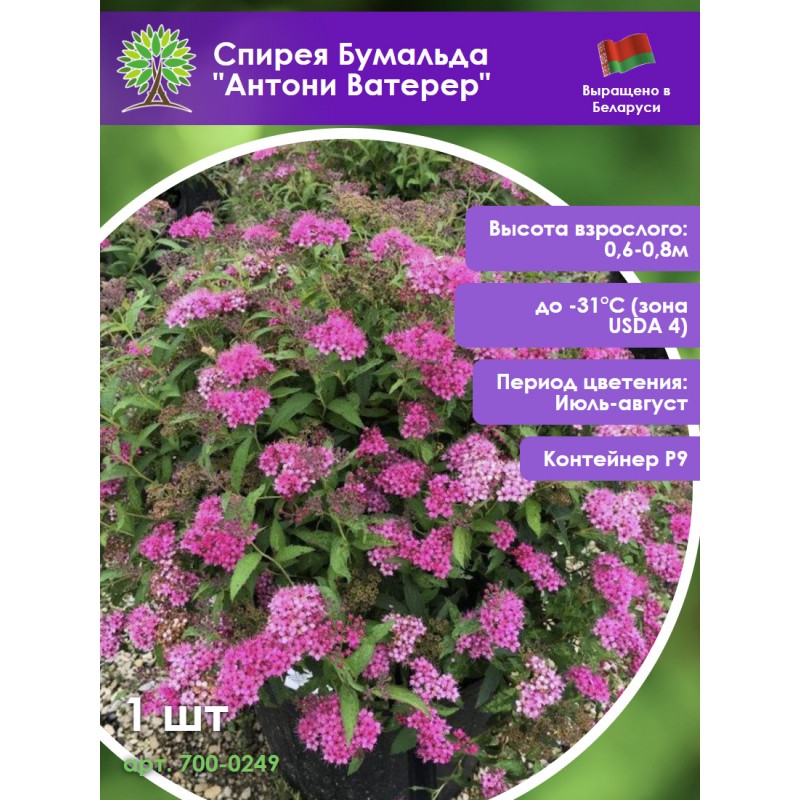 Спирея Бумальда "Антони Ватерер"

Выращено в Беларуси

Высота взрослого: 0,6-0,8м

до -31°C (зона USDA 4)

Период цветения: Июль-август

Контейнер P9

1 шт

арт. 700-0249