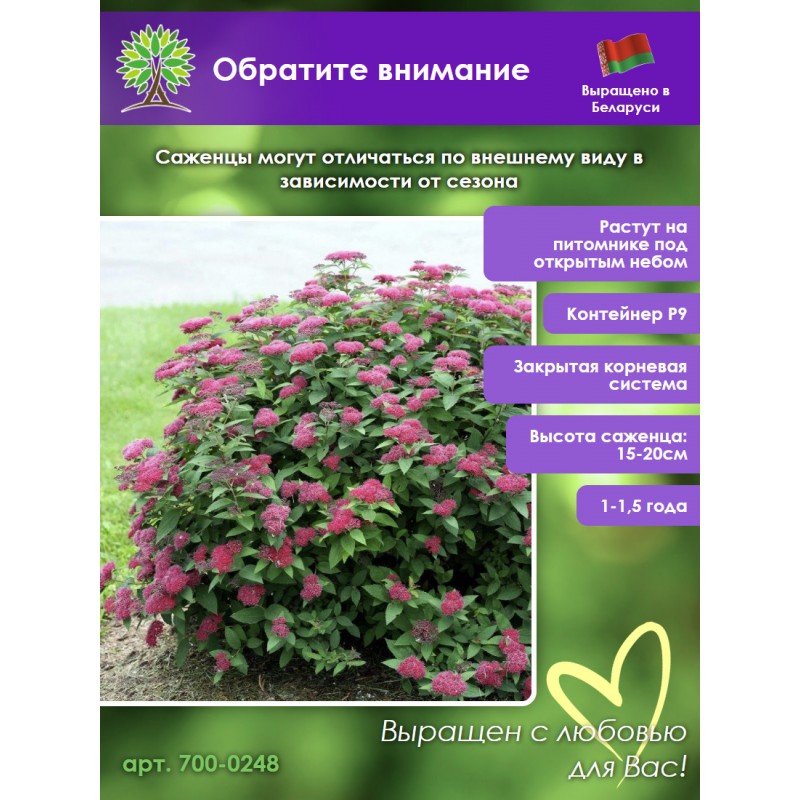 Обратите внимание

Выращено в Беларуси

Саженцы могут отличаться по внешнему виду в зависимости от сезона

Растут на питомнике под открытым небом

Контейнер P9

Закрытая корневая система

Высота саженца: 15-20см

1-1,5 года

Выращен с любовью для Вас!

арт. 700-0248