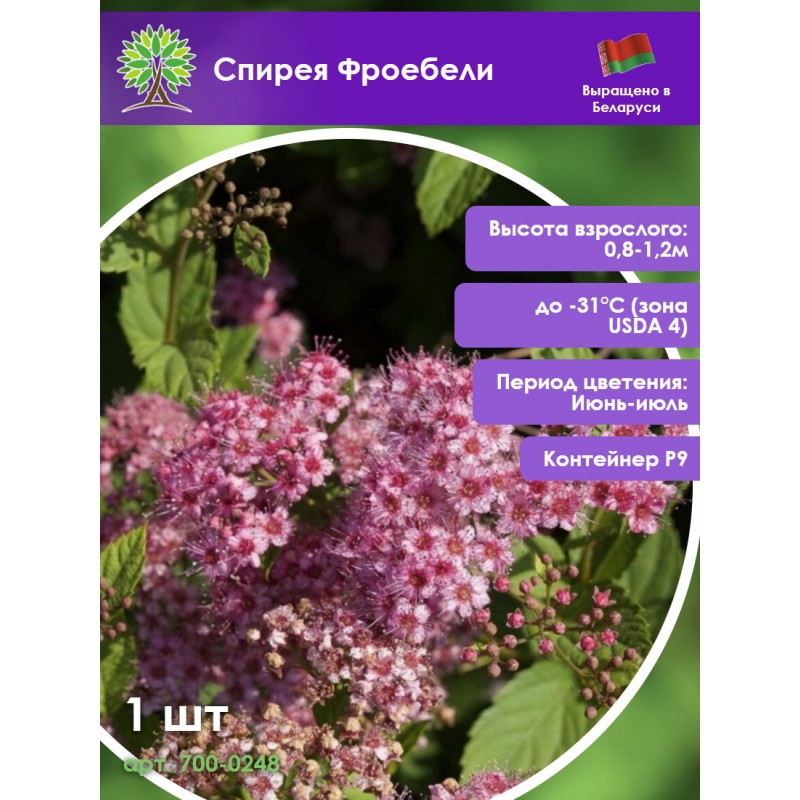 Спирея Фроебели

Выращено в Беларуси

Высота взрослого: 0,8-1,2м

до -31°C (зона USDA 4)

Период цветения: Июнь-июль

Контейнер P9

1 шт

арт. 700-0248