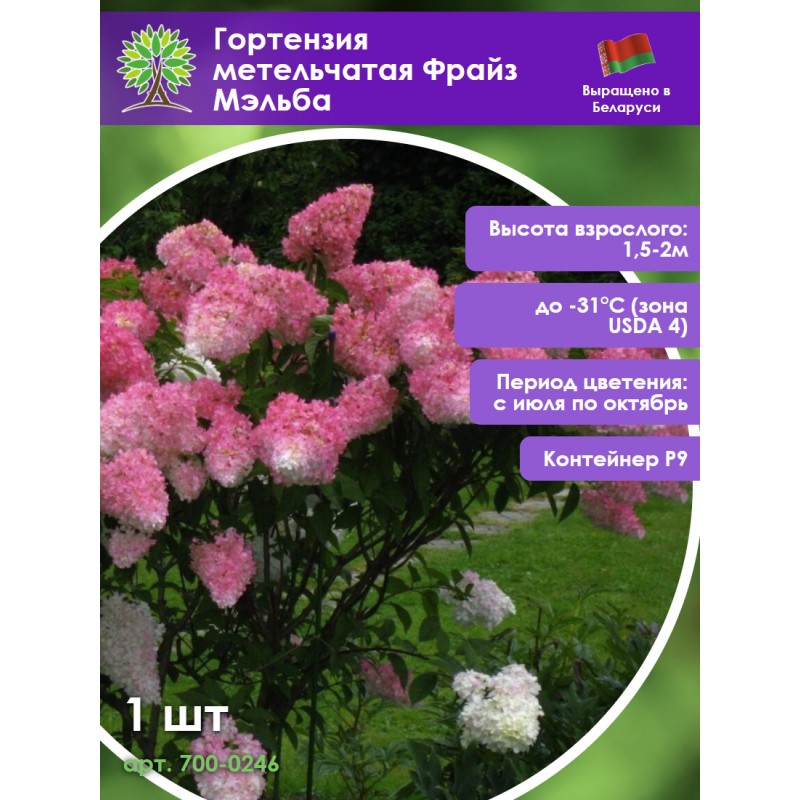 Гортензия метельчатая Фрайз Мэльба

Выращено в Беларуси

Высота взрослого: 1,5-2м

до -31°С (зона USDA 4)

Период цветения: с июля по октябрь

Контейнер Р9

1 шт

арт. 700-0246