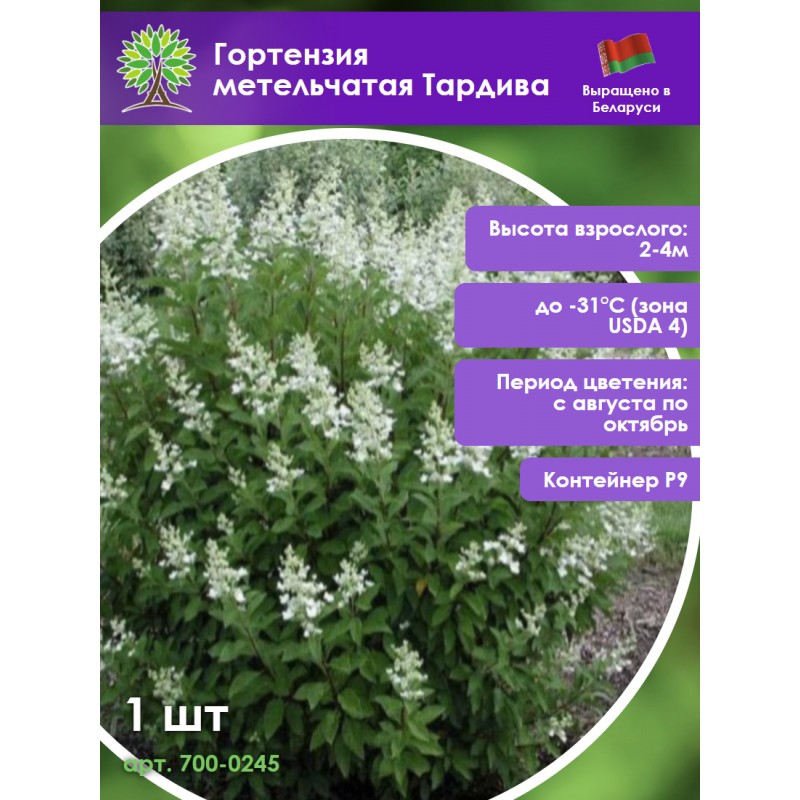 Гортензия метельчатая Тардива

Выращено в Беларуси

Высота взрослого: 2-4м

до -31°C (зона USDA 4)

Период цветения: с августа по октябрь

Контейнер P9

1 шт

арт. 700-0245