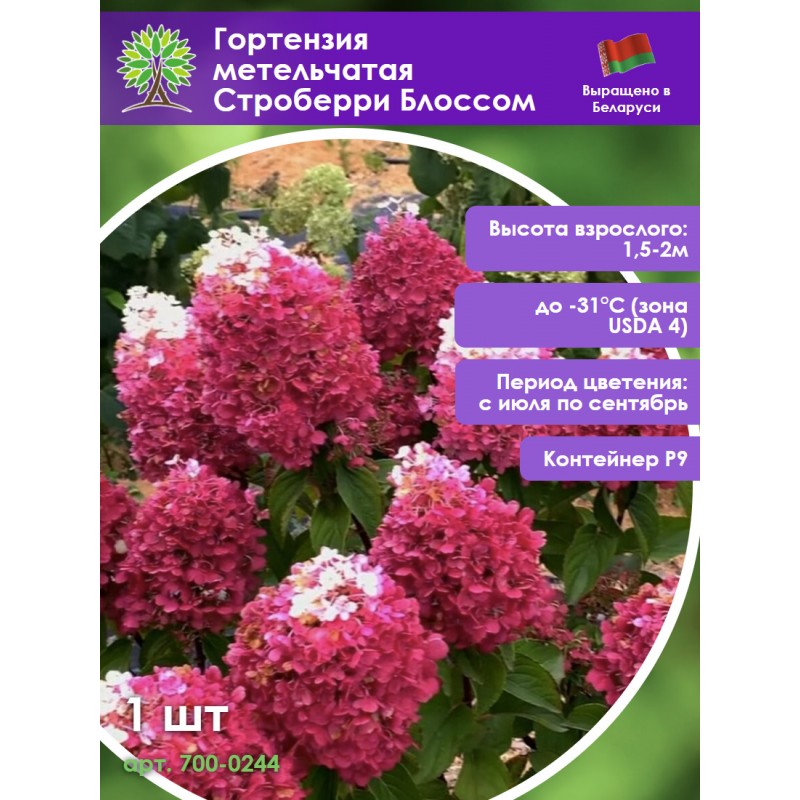 Гортензия метельчатая Строберри Блоссом

Выращено в Беларуси

Высота взрослого: 1,5-2м

до -31°C (зона USDA 4)

Период цветения: с июля по сентябрь

Контейнер P9

1 шт

арт. 700-0244