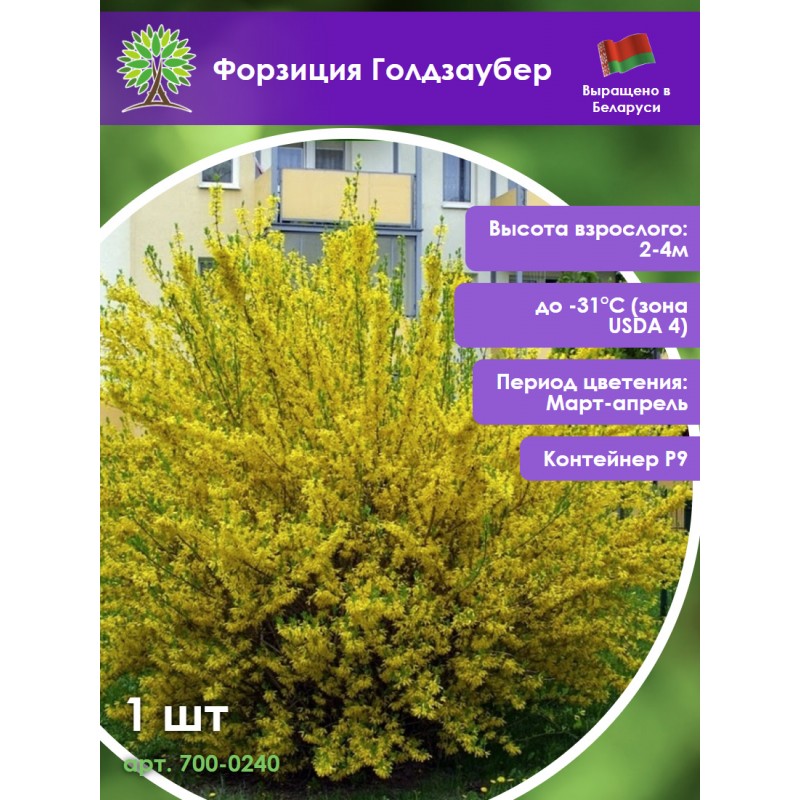 Форзиция Голдзаубер

Выращено в Беларуси

Высота взрослого: 2-4м

до -31°C (зона USDA 4)

Период цветения: Март-апрель

Контейнер P9

1 шт

арт. 700-0240