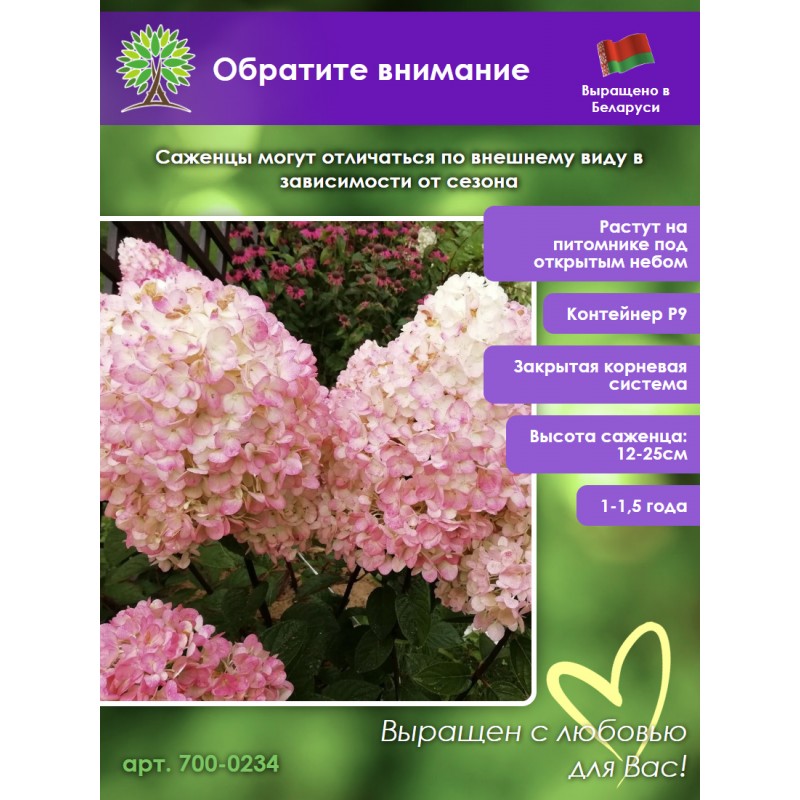 Обратите внимание

Выращено в Беларуси

Саженцы могут отличаться по внешнему виду в зависимости от сезона

Растут на питомнике под открытым небом

Контейнер P9

Закрытая корневая система

Высота саженца: 12-25см

1-1,5 года

Выращен с любовью для Вас!

арт. 700-0234