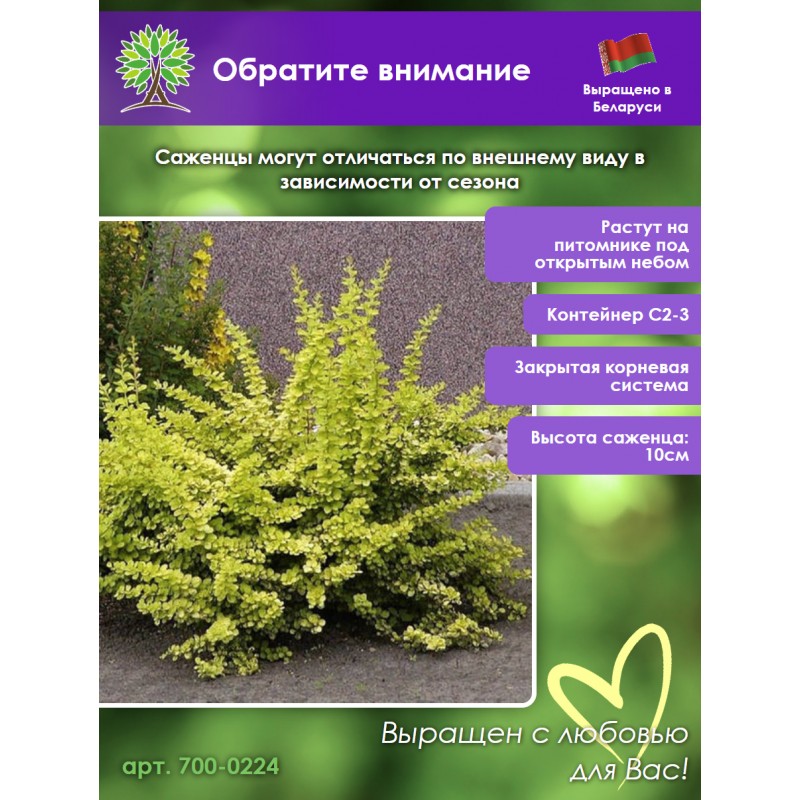 Обратите внимание

Выращено в Беларуси

Саженцы могут отличаться по внешнему виду в зависимости от сезона

Растут на питомнике под открытым небом

Контейнер С2-3

Закрытая корневая система

Высота саженца: 10см

Выращен с любовью для Вас!

арт. 700-0224