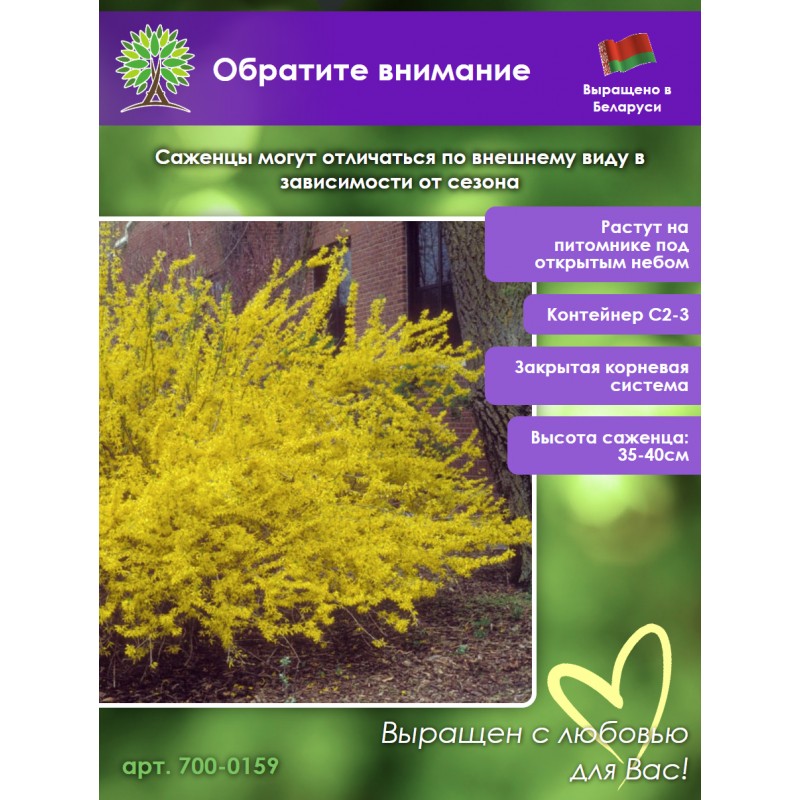 Обратите внимание

Выращено в Беларуси

Саженцы могут отличаться по внешнему виду в зависимости от сезона

Растут на питомнике под открытым небом

Контейнер С2-3

Закрытая корневая система

Высота саженца: 35-40см

Выращен с любовью для Вас!

арт. 700-0159