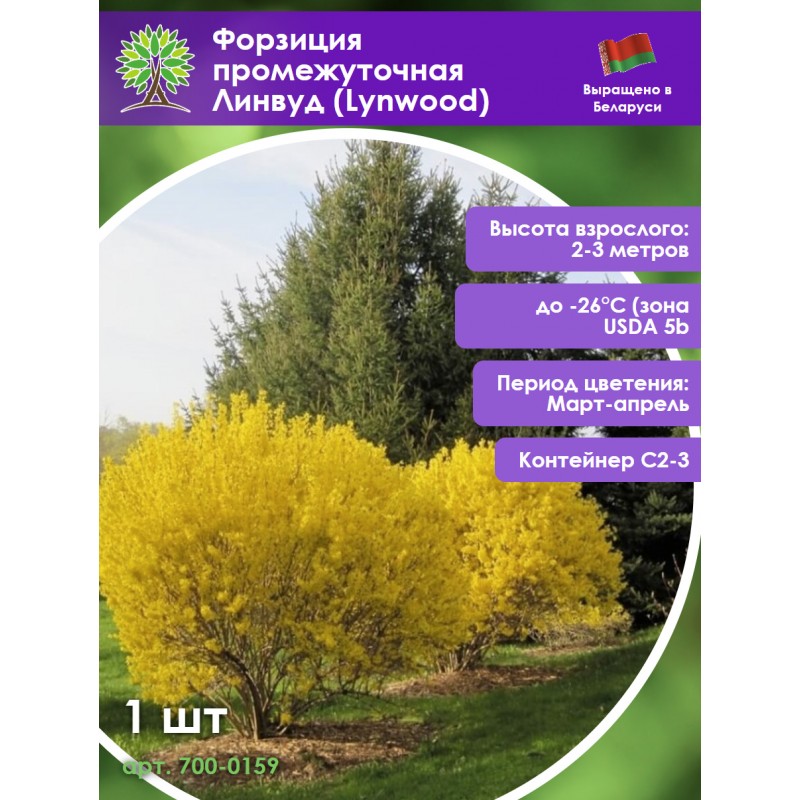 Форзиция промежуточная Линвуд (Lynwood)

Выращено в Беларуси

Высота взрослого: 2-3 метров

до -26°C (зона USDA 5b

Период цветения: Март-апрель

Контейнер С2-3

1 шт

арт. 700-0159