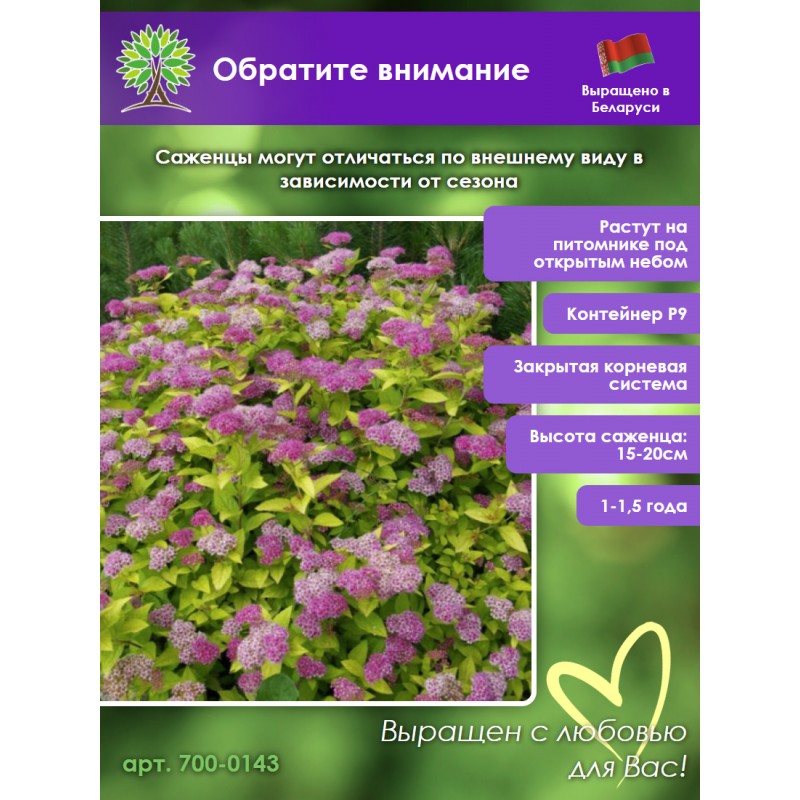 Обратите внимание

Выращено в Беларуси

Саженцы могут отличаться по внешнему виду в зависимости от сезона

Растут на питомнике под открытым небом

Контейнер P9

Закрытая корневая система

Высота саженца: 15-20см

1-1,5 года

Выращен с любовью для Вас!

арт. 700-0143