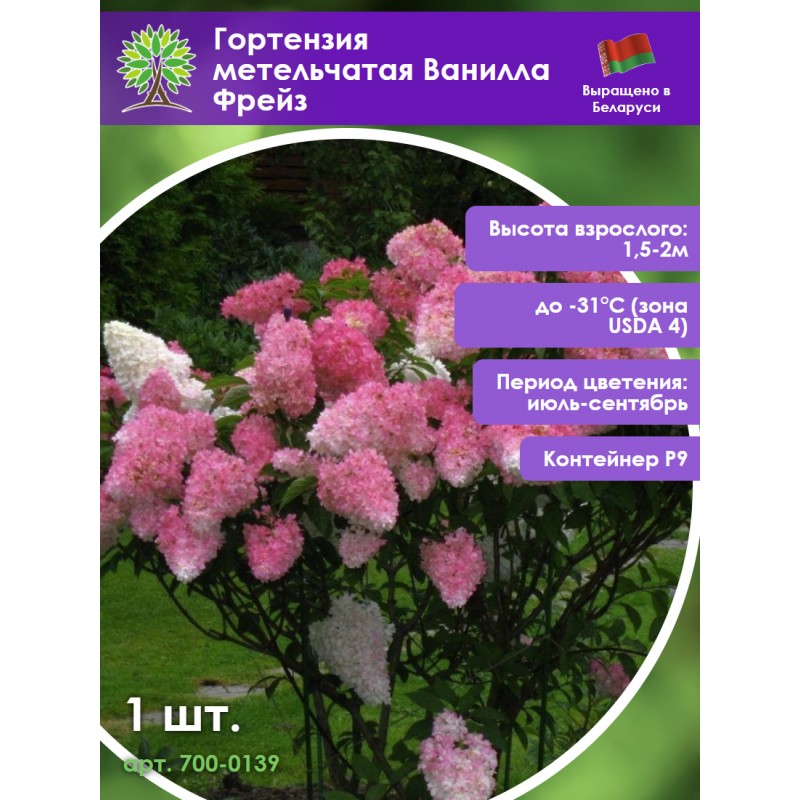 Гортензия метельчатая Ванилла Фрейз

Выращено в Беларуси

Высота взрослого: 1,5-2м

до -31°C (зона USDA 4)

Период цветения: июль-сентябрь

Контейнер P9

1 шт.

арт. 700-0139