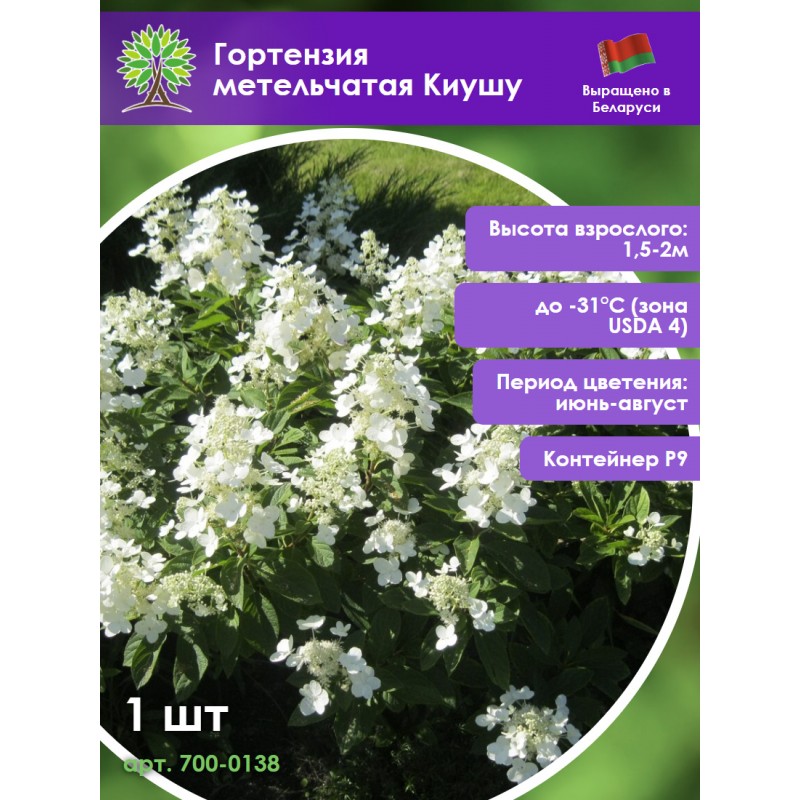 Гортензия метельчатая Киушу

Выращено в Беларуси

Высота взрослого: 1,5-2м

до -31°C (зона USDA 4)

Период цветения: июнь-август

Контейнер P9

1 шт

арт. 700-0138