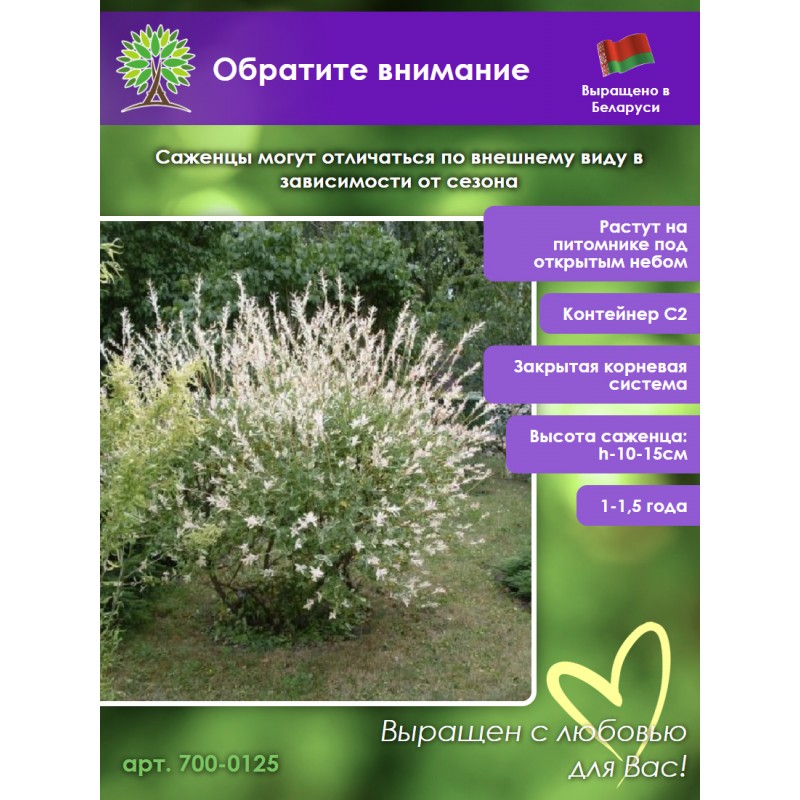 Обратите внимание

Выращено в Беларуси

Саженцы могут отличаться по внешнему виду в зависимости от сезона

Растут на питомнике под открытым небом

Контейнер С2

Закрытая корневая система

Высота саженца: h-10-15см

1-1,5 года

Выращен с любовью для Вас!

арт. 700-0125