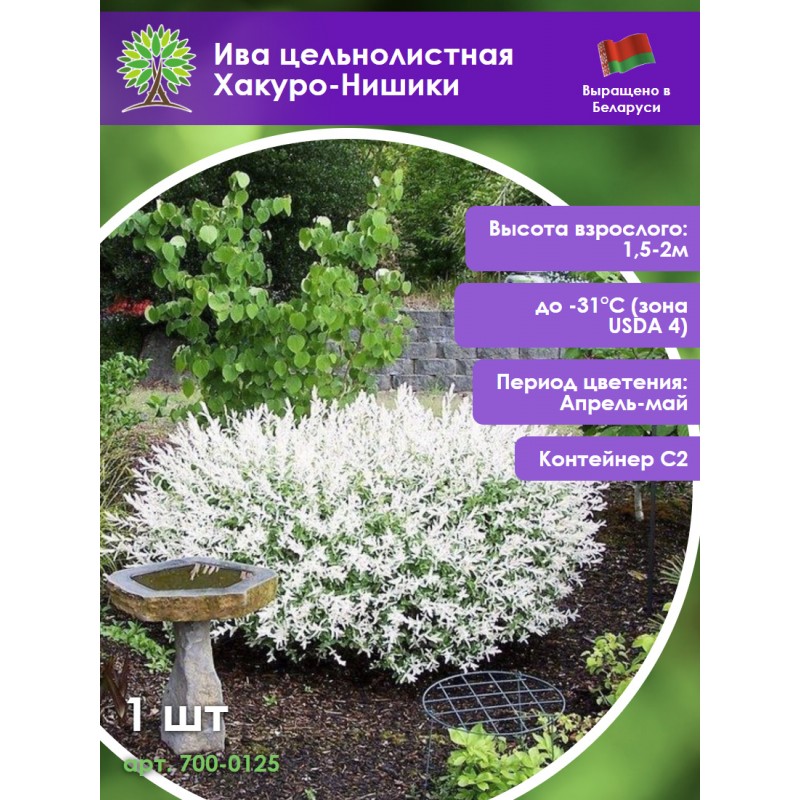 Ива цельнолистная Хакуро-Нишики

Выращено в Беларуси

Высота взрослого: 1,5-2м

до -31°C (зона USDA 4)

Период цветения: Апрель-май

Контейнер С2

1 шт

арт. 700-0125