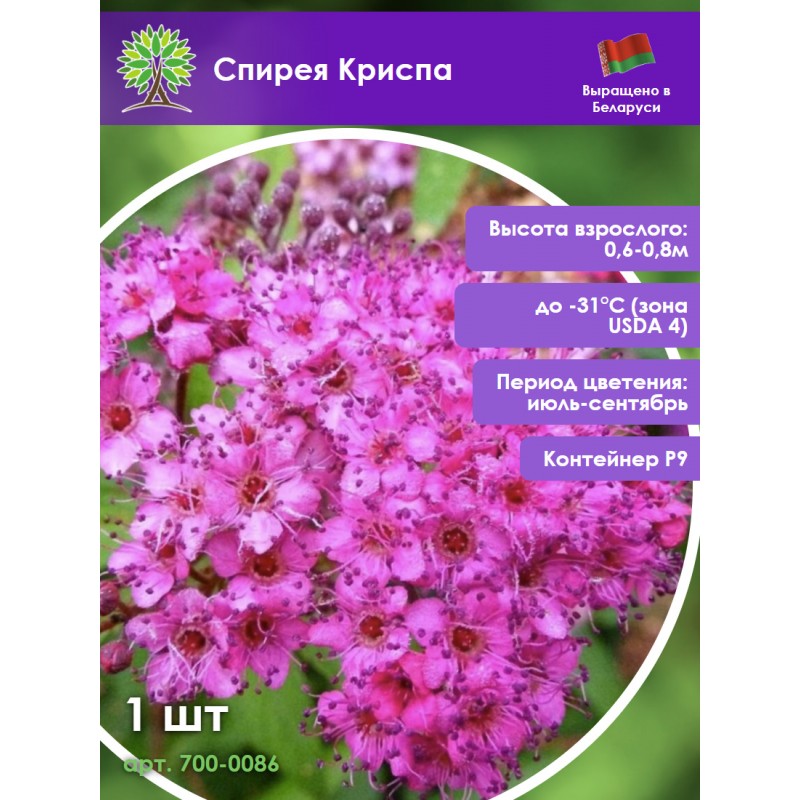 Спирея Криспа

Выращено в Беларуси

Высота взрослого: 0,6-0,8м

до -31°C (зона USDA 4)

Период цветения: июль-сентябрь

Контейнер P9

1 шт

арт. 700-0086