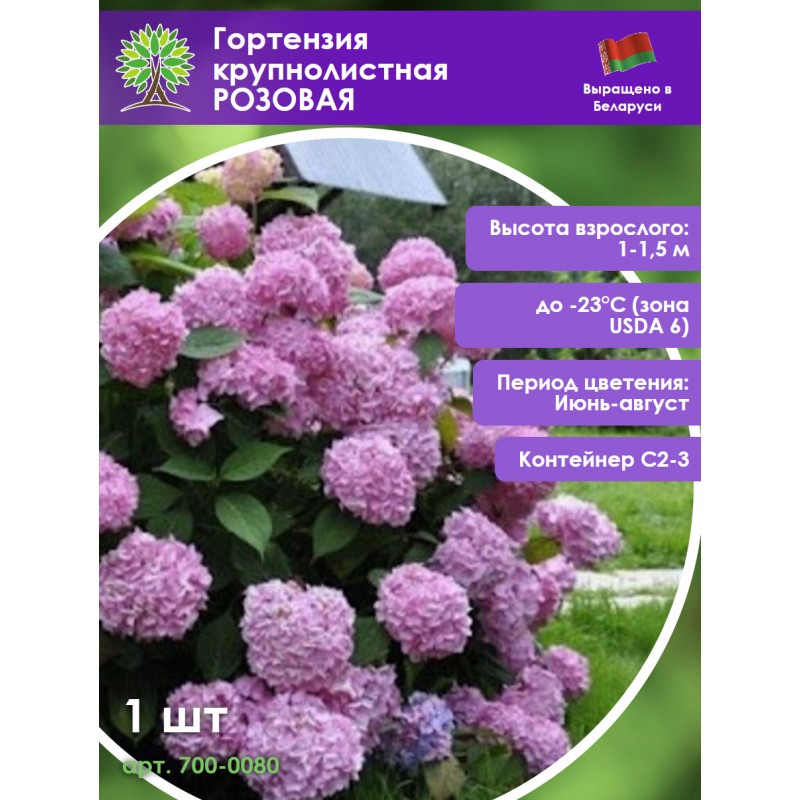 Гортензия крупнолистная РОЗОВАЯ

Выращено в Беларуси

Высота взрослого: 1-1,5 м

до -23°C (зона USDA 6)

Период цветения: Июнь-август

Контейнер C2-3

1 шт

арт. 700-0080