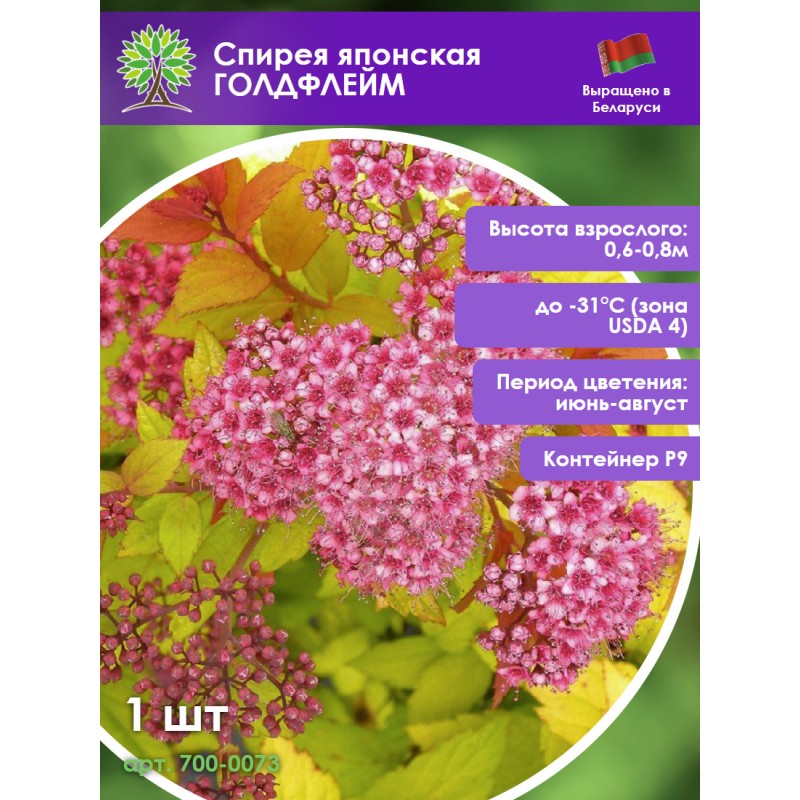 Спирея японская
ГОЛДФЛЕЙМ

Выращено в Беларуси

Высота взрослого: 0,6-0,8м

до -31°C (зона USDA 4)

Период цветения: июнь-август

Контейнер P9

1 шт

арт. 700-0073