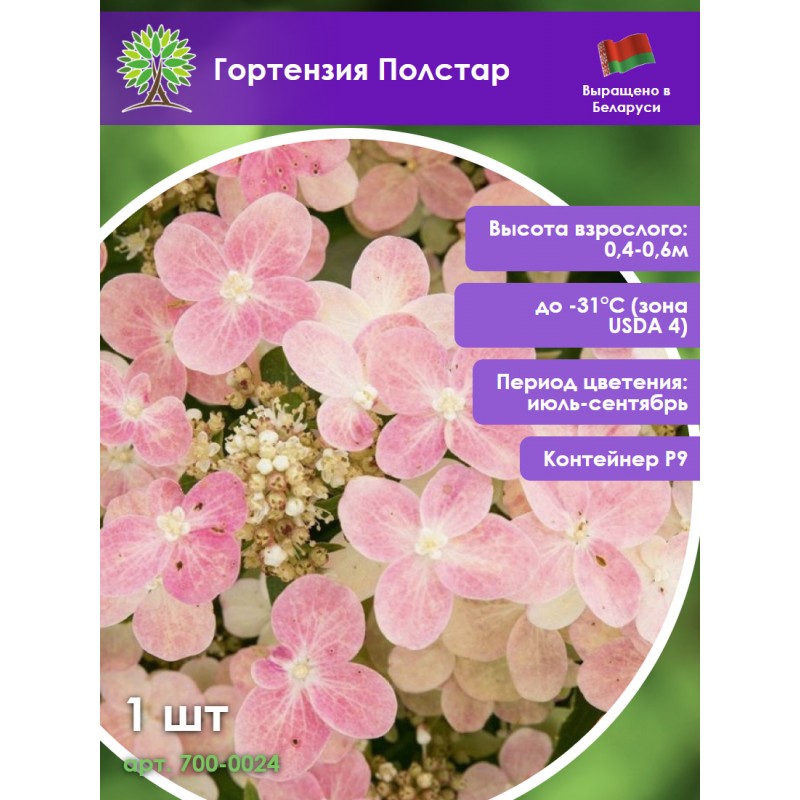 Гортензия Полстар

Выращено в Беларуси

Высота взрослого: 0,4-0,6м

до -31°C (зона USDA 4)

Период цветения: июль-сентябрь

Контейнер P9

1 шт

арт. 700-0024