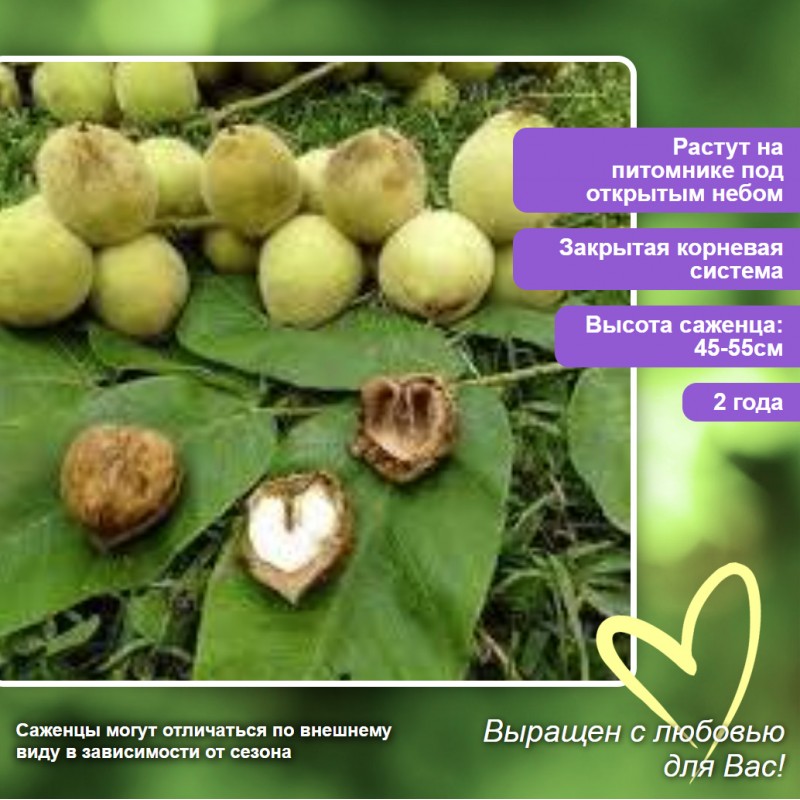 Растут на питомнике под открытым небом

Закрытая корневая система

Высота саженца: 45-55см

2 года

Саженцы могут отличаться по внешнему виду в зависимости от сезона

Выращен с любовью для Вас!