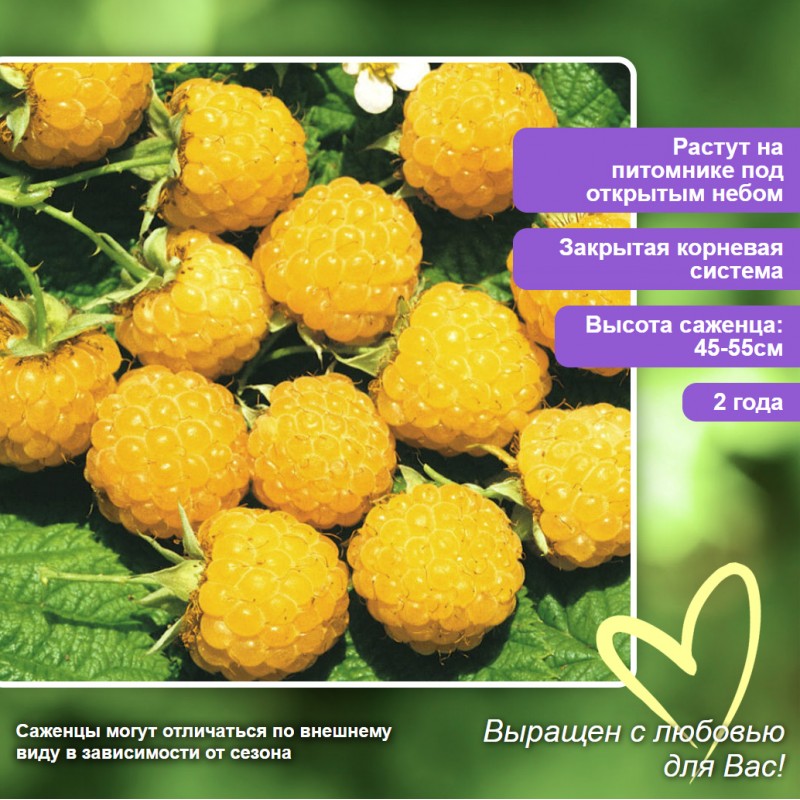 Растут на питомнике под открытым небом

Закрытая корневая система

Высота саженца: 45-55см

2 года

Саженцы могут отличаться по внешнему виду в зависимости от сезона

Выращен с любовью для Вас!