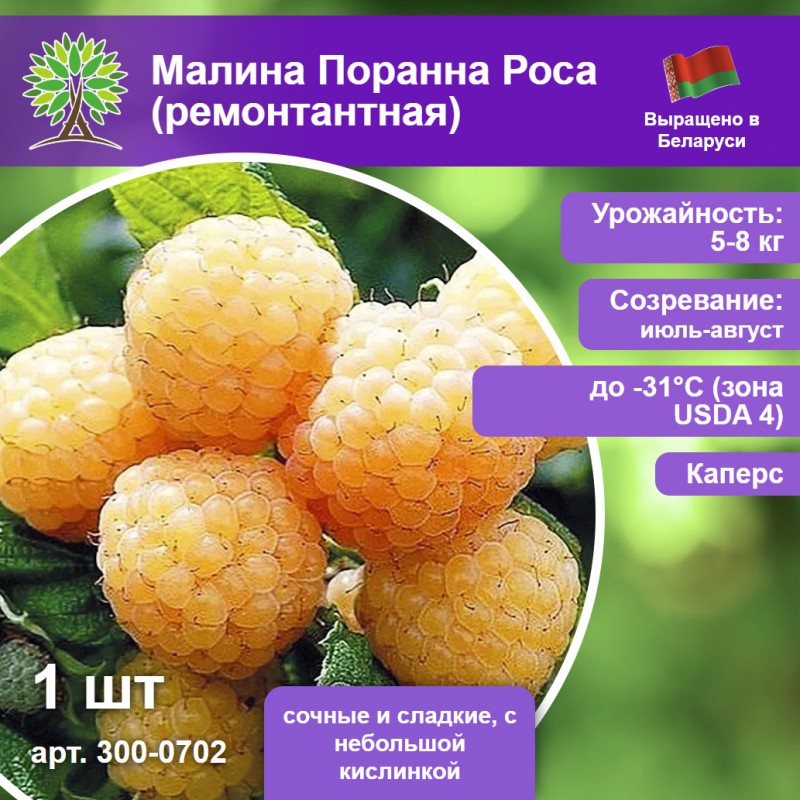 Малина Поранна Роса (ремонтантная)

Выращено в Беларуси

Урожайность: 5-8 кг

Созревание: июль-август

до -31°C (зона USDA 4)

Каперс

1 шт
арт. 300-0702

сочные и сладкие, с небольшой кислинкой