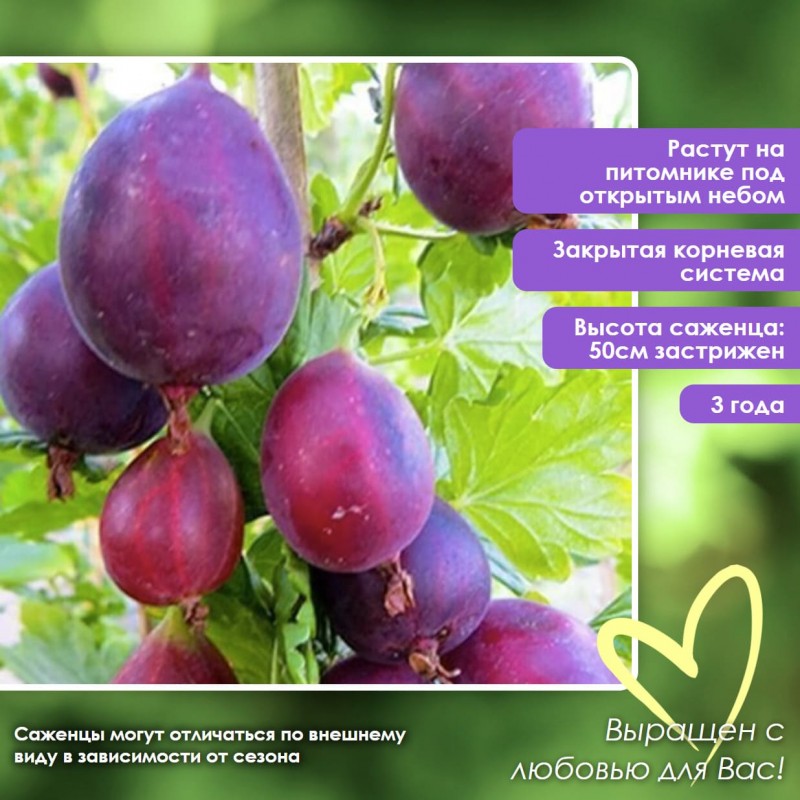 Растут на питомнике под открытым небом

Закрытая корневая система

Высота саженца: 50см застрижен

3 года

Саженцы могут отличаться по внешнему виду в зависимости от сезона

Выращен с любовью для Вас!