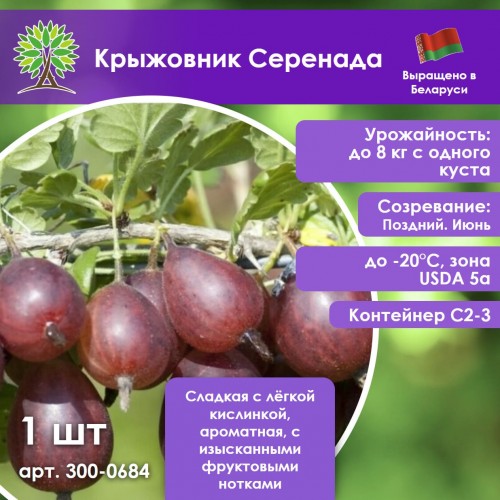 Крыжовник Серенада

Выращено в Беларуси

Урожайность: до 8 кг с одного куста

Созревание: Поздний. Июнь

до -20°С, зона USDA 5a

Контейнер С2-3

Сладкая с лёгкой кислинкой, ароматная, с изысканными фруктовыми нотками

1 шт

арт. 300-0684