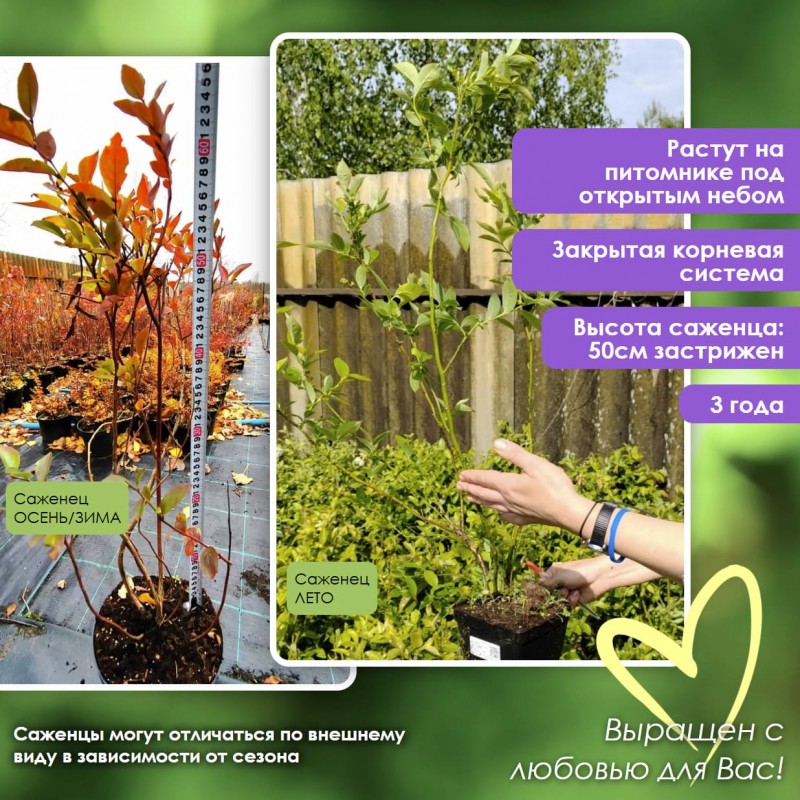 Растут на питомнике под открытым небом

Закрытая корневая система

Высота саженца: 50см застрижен

3 года

Саженец ОСЕНЬ/ЗИМА

Саженец ЛЕТО

Саженцы могут отличаться по внешнему виду в зависимости от сезона

Выращен с любовью для Вас!