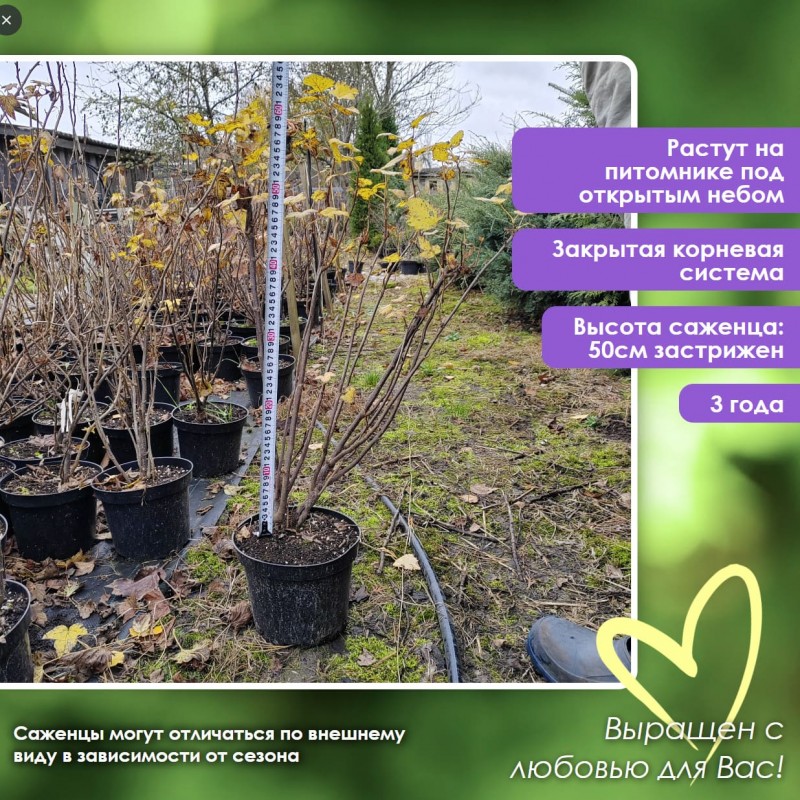 Растут на питомнике под открытым небом

Закрытая корневая система

Высота саженца: 50см застрижен

3 года

Саженцы могут отличаться по внешнему виду в зависимости от сезона

Выращен с любовью для Вас!