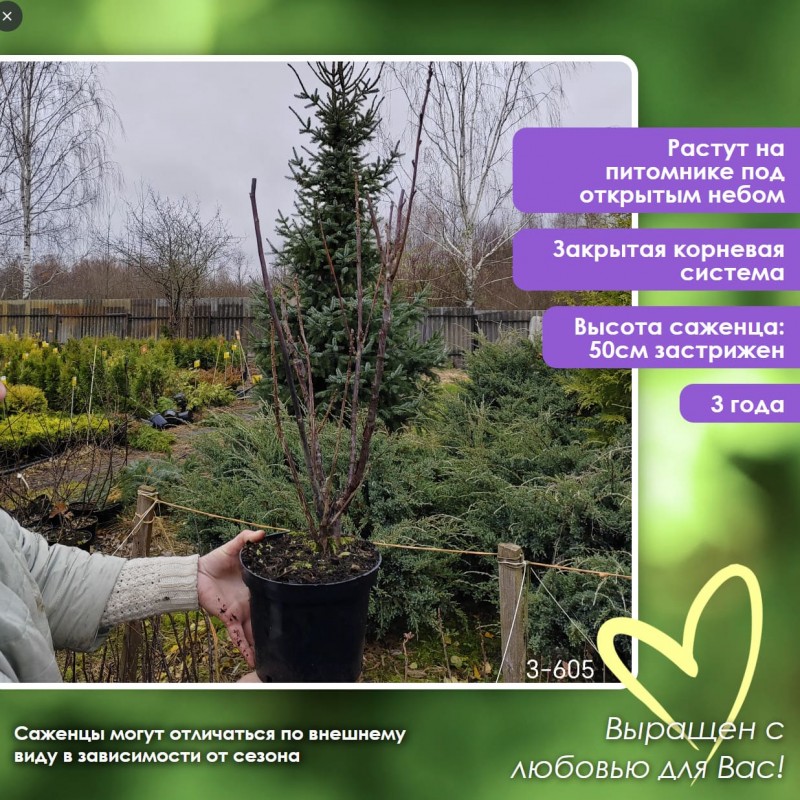 Растут на питомнике под открытым небом

Закрытая корневая система

Высота саженца: 50см застрижен

3 года

3-605

Саженцы могут отличаться по внешнему виду в зависимости от сезона

Выращен с любовью для Вас!