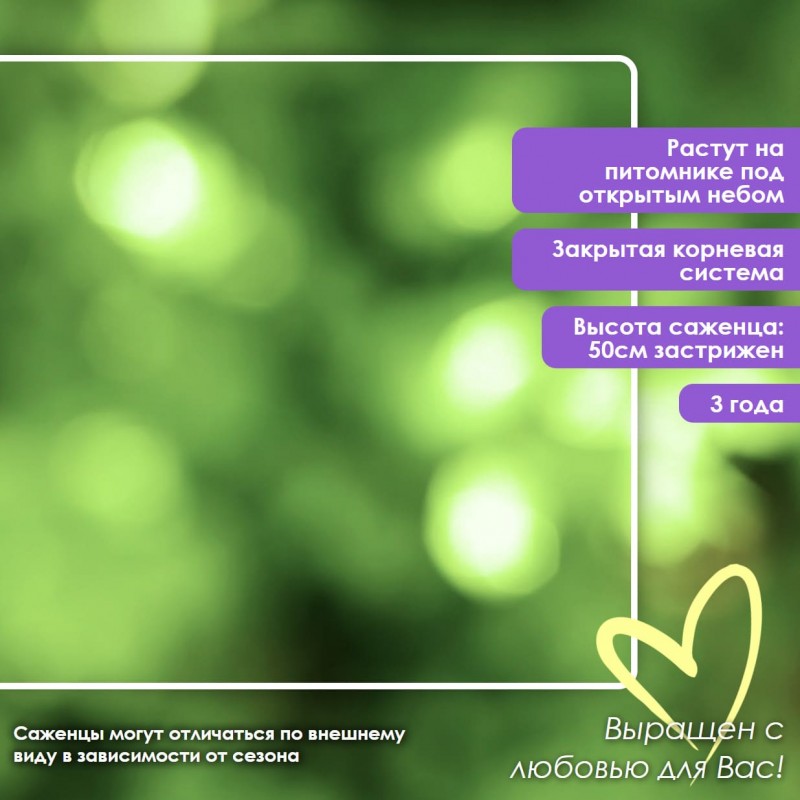 Растут на питомнике под открытым небом

Закрытая корневая система

Высота саженца: 50см застрижен

3 года

Саженцы могут отличаться по внешнему виду в зависимости от сезона

Выращен с любовью для Вас!