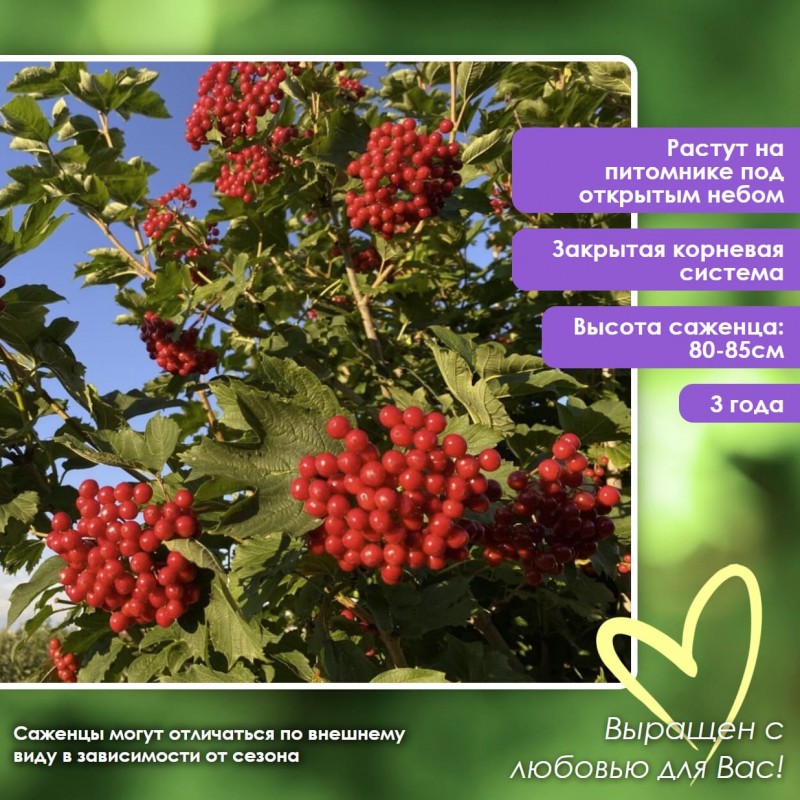 Растут на питомнике под открытым небом

Закрытая корневая система

Высота саженца: 80-85см

3 года

Саженцы могут отличаться по внешнему виду в зависимости от сезона

Выращен с любовью для Вас!