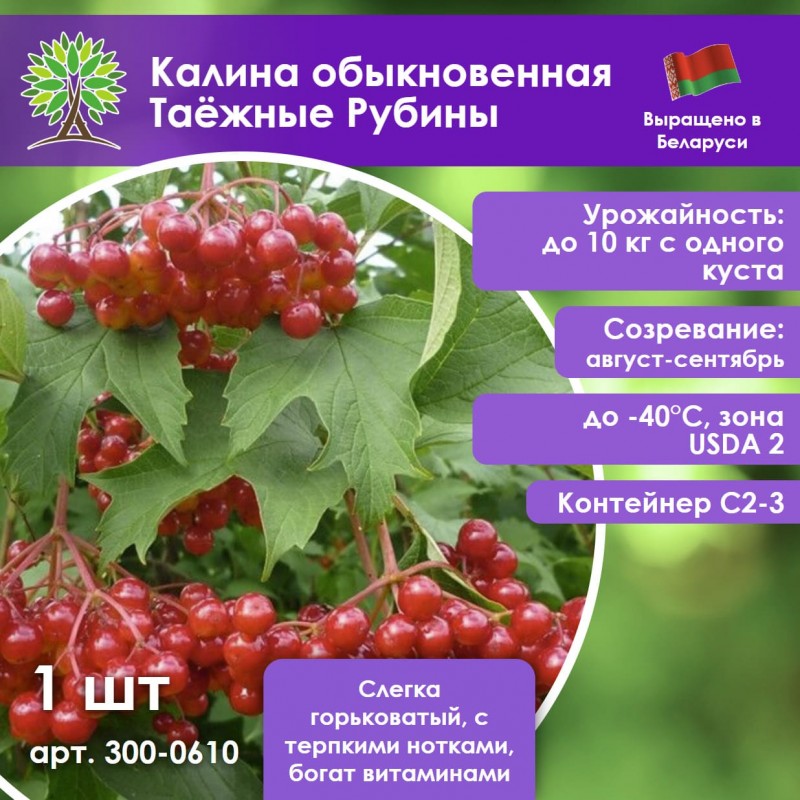 Калина обыкновенная
Таёжные Рубины

Выращено в Беларуси

Урожайность: до 10 кг с одного куста

Созревание: август-сентябрь

до -40°С, зона USDA 2

Контейнер С2-3

1 шт
арт. 300-0610

Слегка горьковатый, с терпкими нотками, богат витаминами