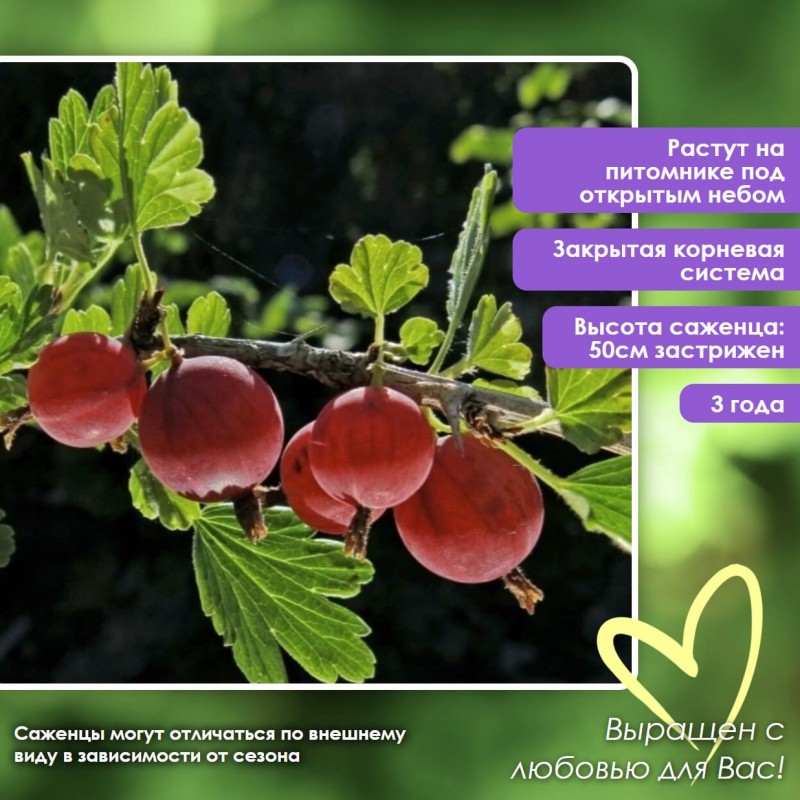 Растут на питомнике под открытым небом

Закрытая корневая система

Высота саженца: 50см застрижен

3 года

Саженцы могут отличаться по внешнему виду в зависимости от сезона

Выращен с любовью для Вас!